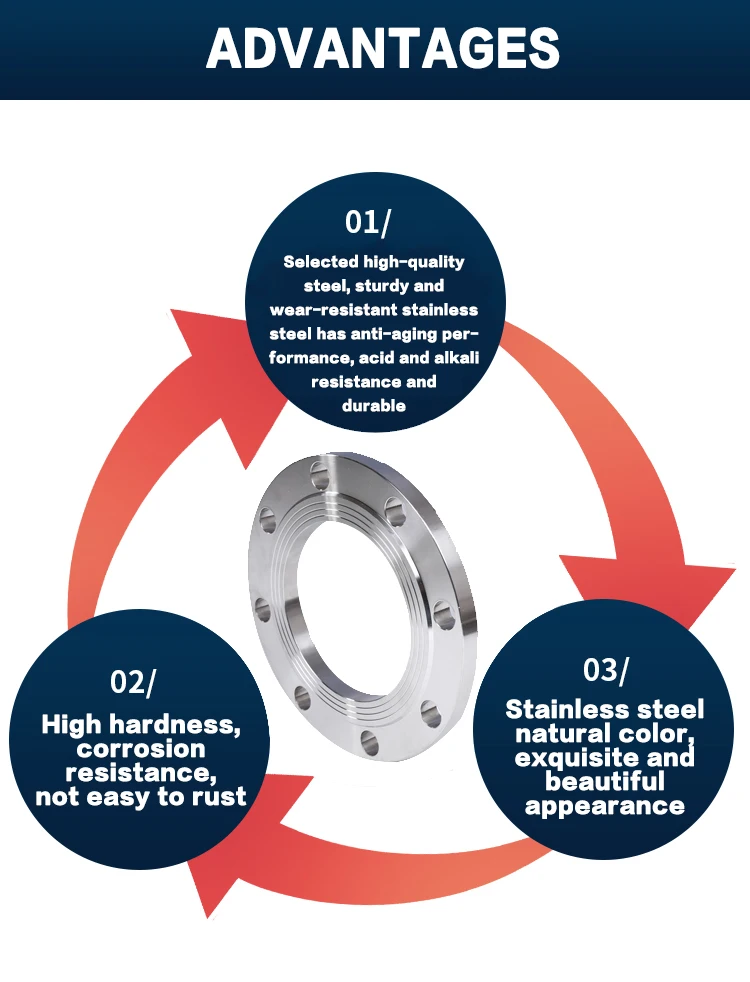 ADVANTAGES

01/

Selected high-quality steel, sturdy and wear-resistant stainless steel has anti-aging performance, acid and alkali resistance and durable

02/

High hardness, corrosion resistance, not easy to rust

03/

Stainless steel natural color, exquisite and beautiful appearance