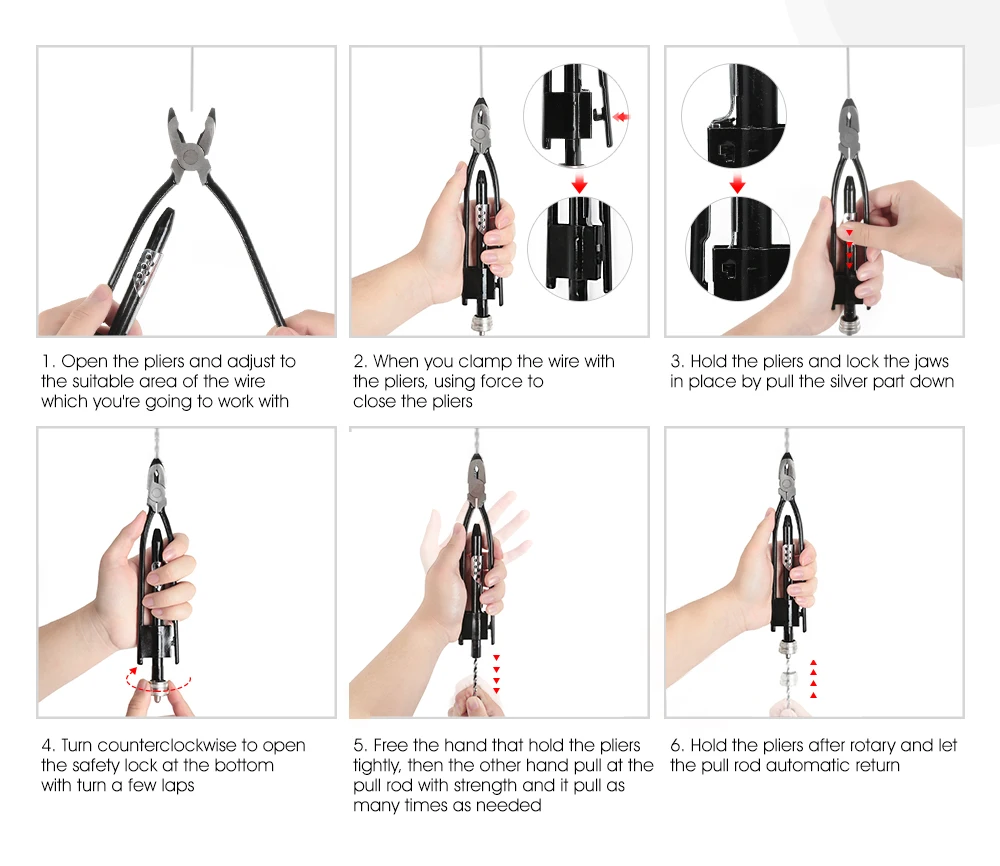 1. Open the pliers and adjust to the suitable area of the wire which you're going to work with

2. When you clamp the wire with the pliers, using force to close the pliers

3. Hold the pliers and lock the jaws in place by pull the silver part down

4. Turn counterclockwise to open the safety lock at the bottom with turn a few laps

5. Free the hand that hold the pliers tightly, then the other hand pull at the pull rod with strength and it pull as many times as needed

6. Hold the pliers after rotary and let the pull rod automatic return