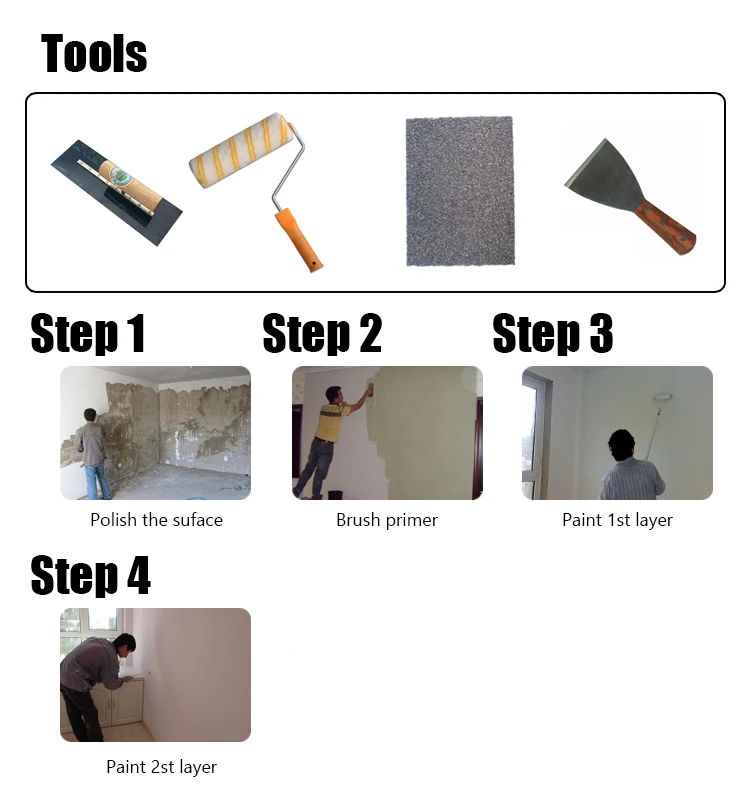 Tools

Step 1

Polish the suface

Step 2

Brush primer

Step 3

Paint 1st layer

Step 4

Paint 2st layer