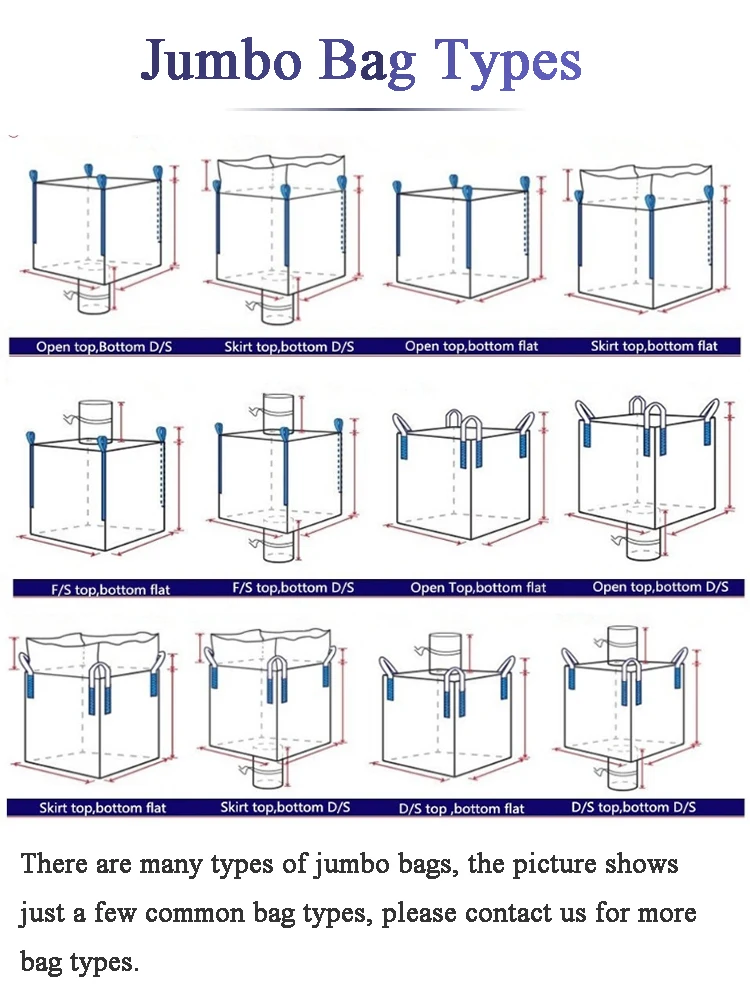 Jumbo Bag Types

Open top,Bottom D/S

Skirt top,bottom D/S

Open top,bottom flat

Skirt top,bottom flat

F/S top,bottom flat

F/S top,bottom D/S

Open Top,bottom flat

Open top,bottom D/S

Skirt top,bottom flat

Skirt top,bottom D/S

D/S top ,bottom flat

D/S top,bottom D/S

There are many types of jumbo bags, the picture shows just a few common bag types, please contact us for more bag types.