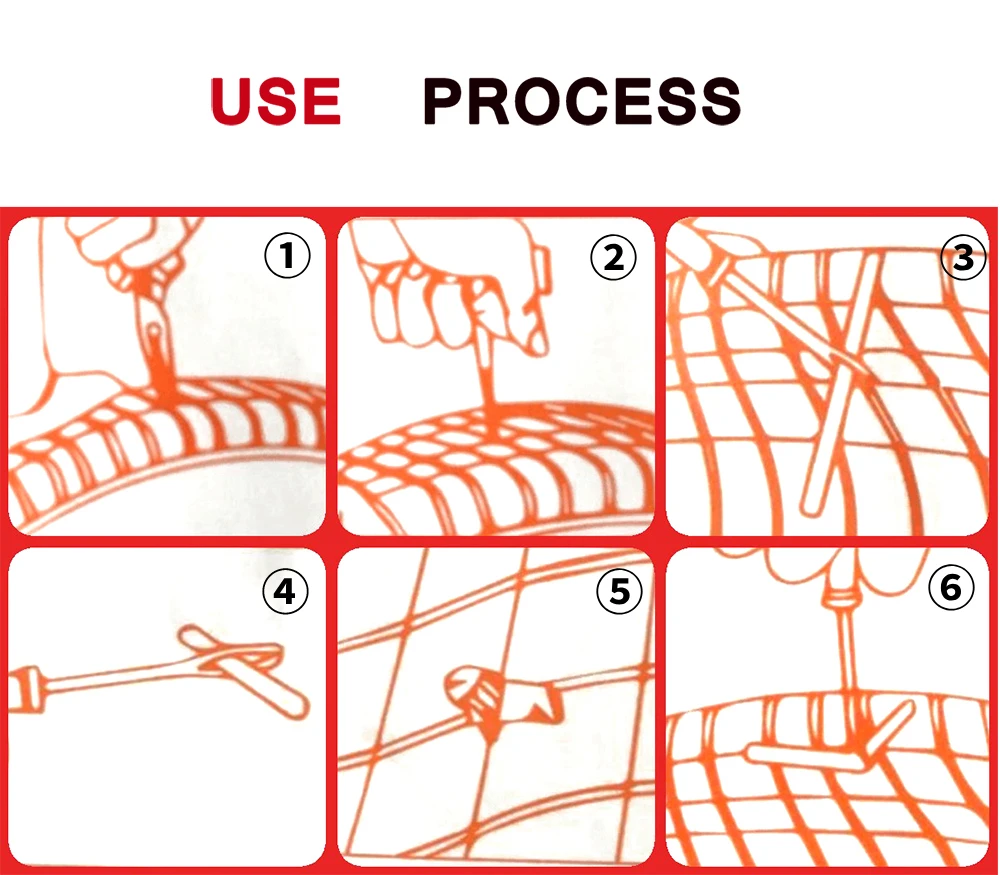 USE PROCESS

①

②

③

④

⑤

⑥