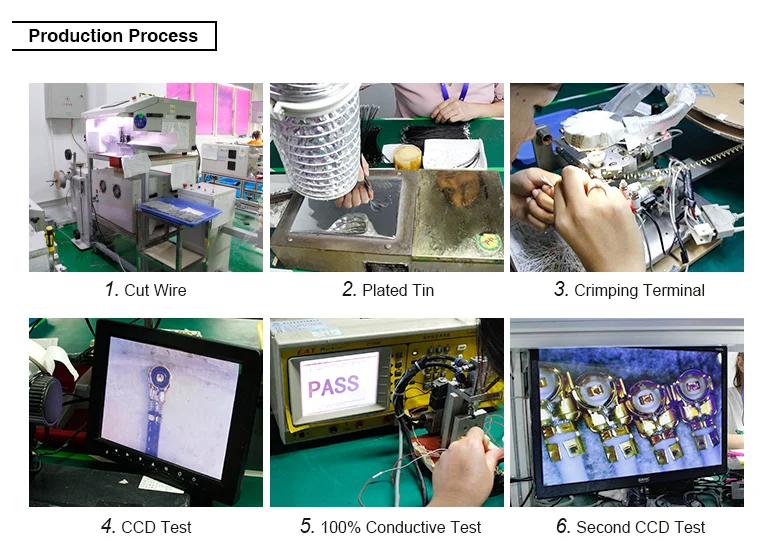 Production Process

1. Cut Wire

2. Plated Tin

3. Crimping Terminal

PASS

4. CCD Test

5. 100% Conductive Test

6. Second CCD Test