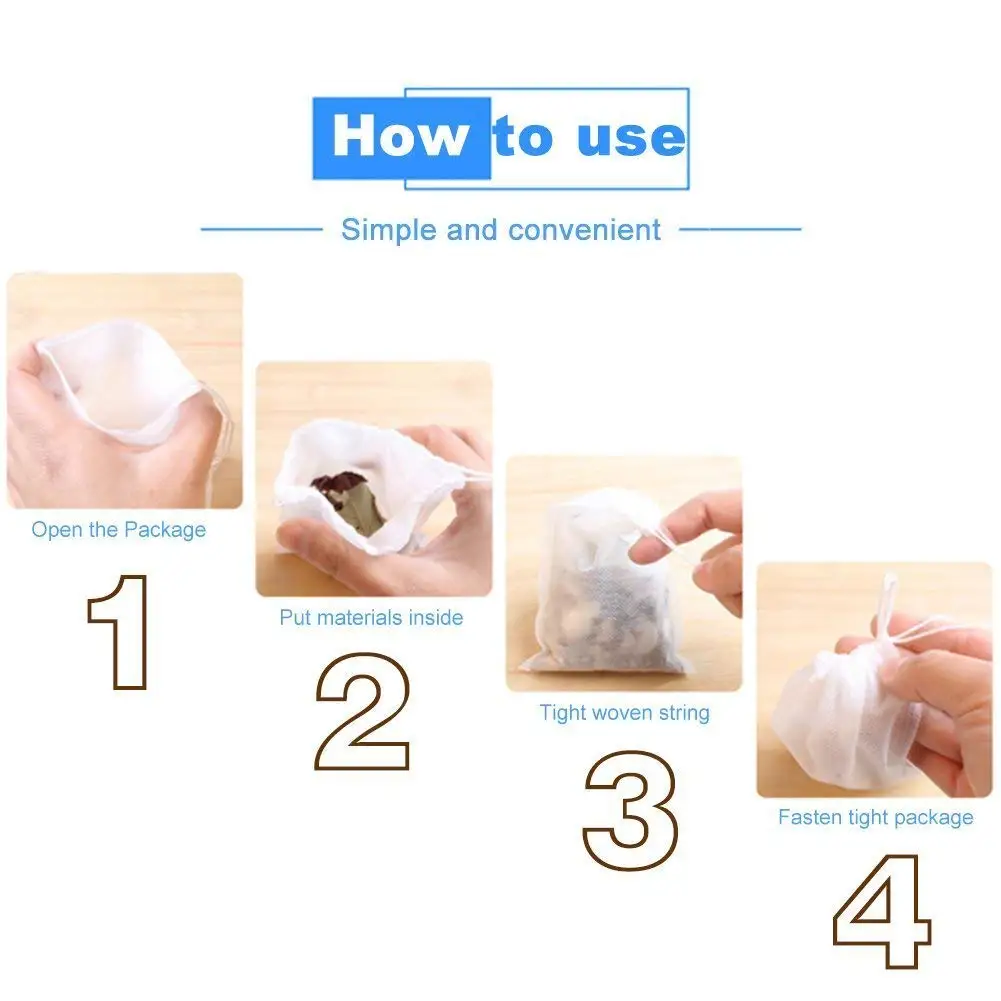 How to use

Simple and convenient

Open the Package

1

Put materials inside

2

Tight woven string

3

Fasten tight package

4