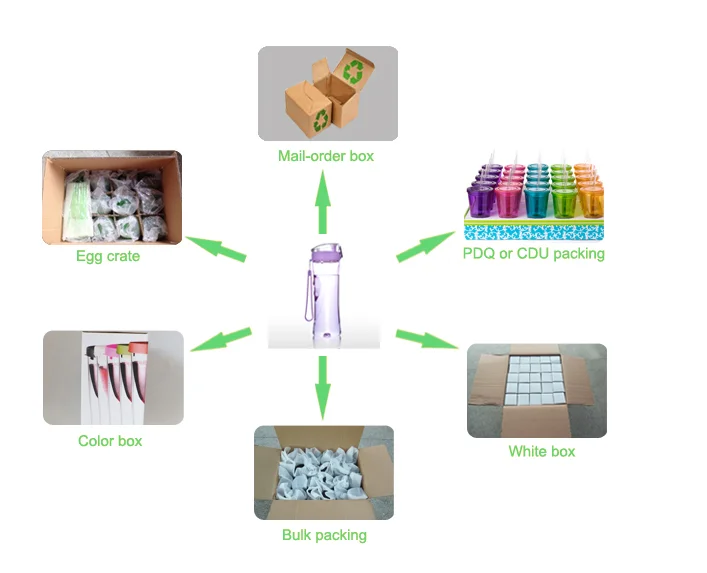 Mail-order box

Egg crate

PDQ or CDU packing

Color box

White box

Bulk packing