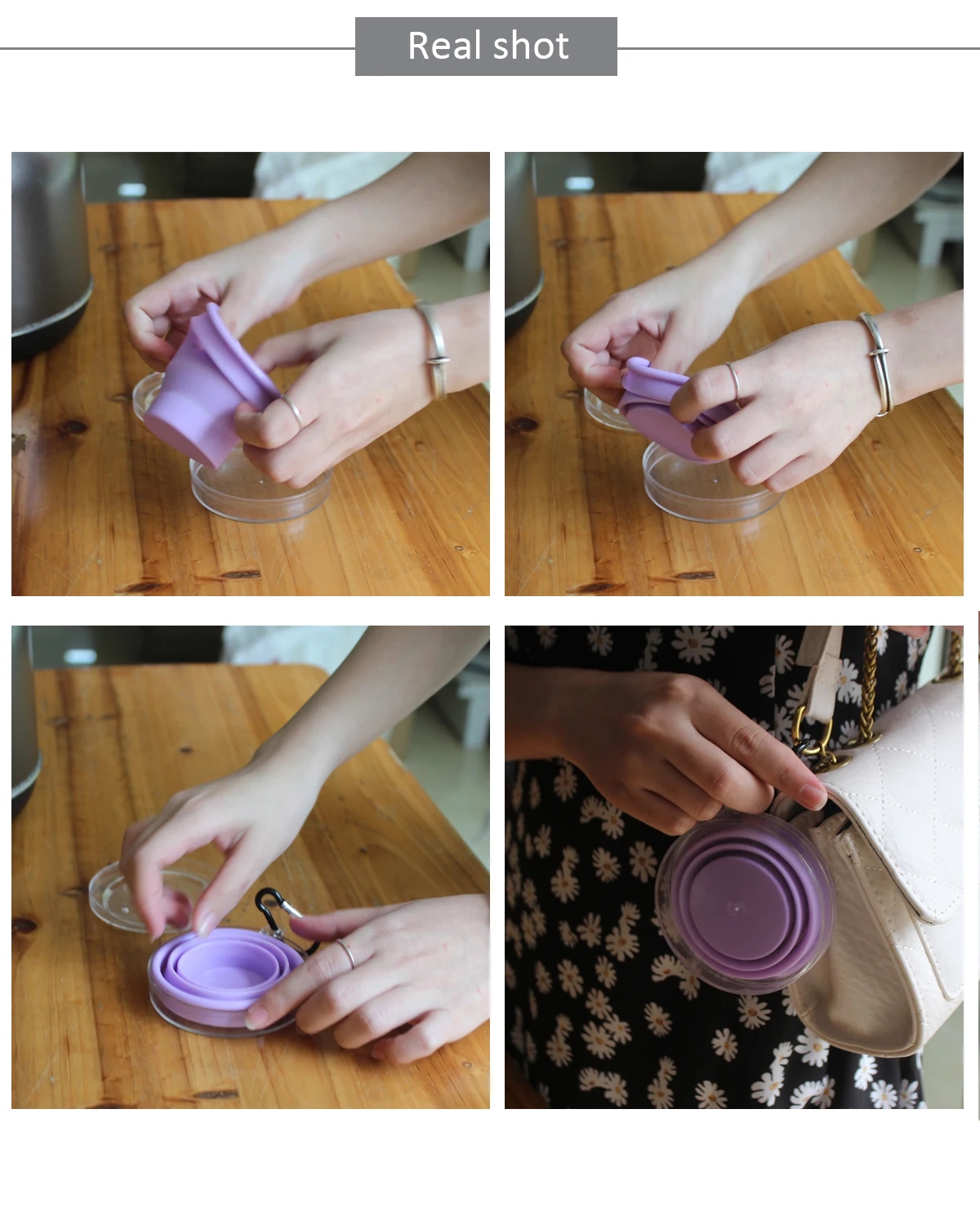 Real shot