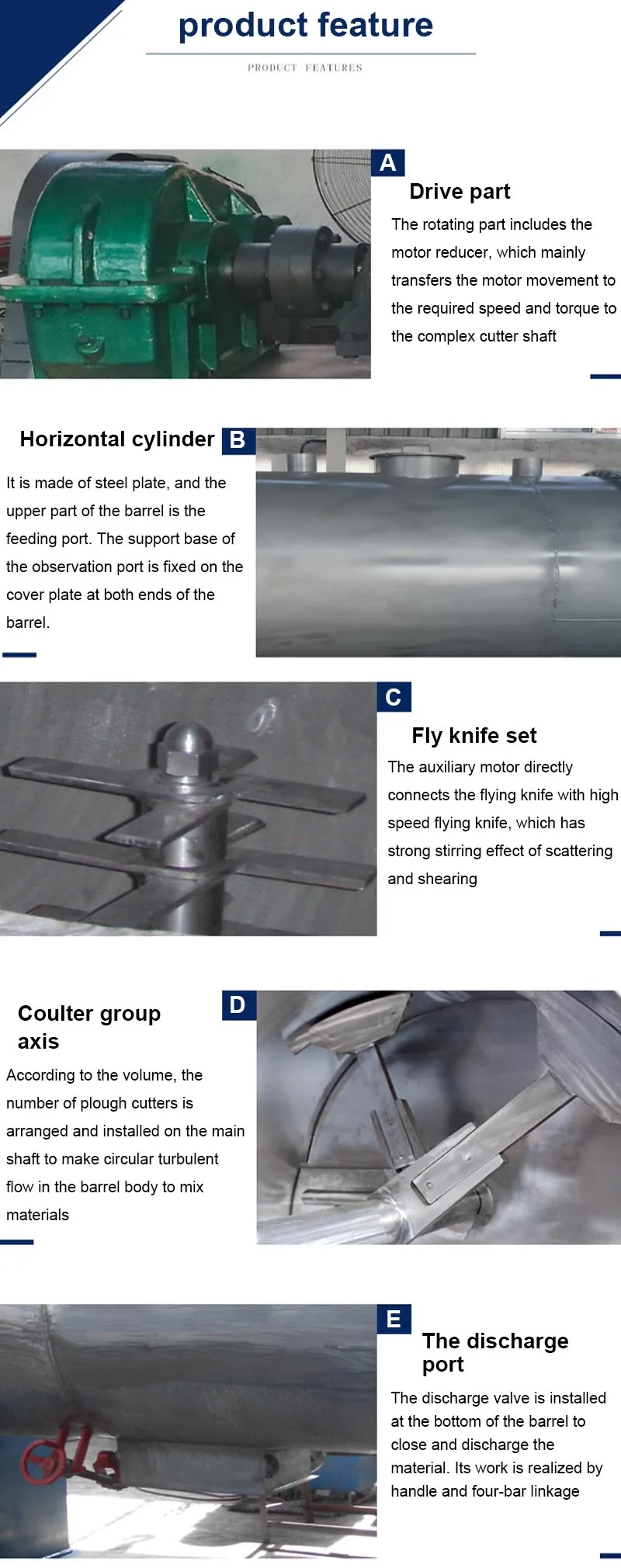 product feature

PRODUCT FEATURES

A

Drive part

The rotating part includes the motor reducer, which mainly transfers the motor movement to the required speed and torque to the complex cutter shaft

Horizontal cylinder B

It is made of steel plate, and the upper part of the barrel is the feeding port. The support base of the observation port is fixed on the cover plate at both ends of the barrel.

C

Fly knife set

The auxiliary motor directly connects the flying knife with high speed flying knife, which has strong stirring effect of scattering and shearing

Coulter group axis

D

According to the volume, the number of plough cutters is arranged and installed on the main shaft to make circular turbulent flow in the barrel body to mix materials

E

The discharge port

The discharge valve is installed at the bottom of the barrel to close and discharge the material. Its work is realized by handle and four-bar linkage