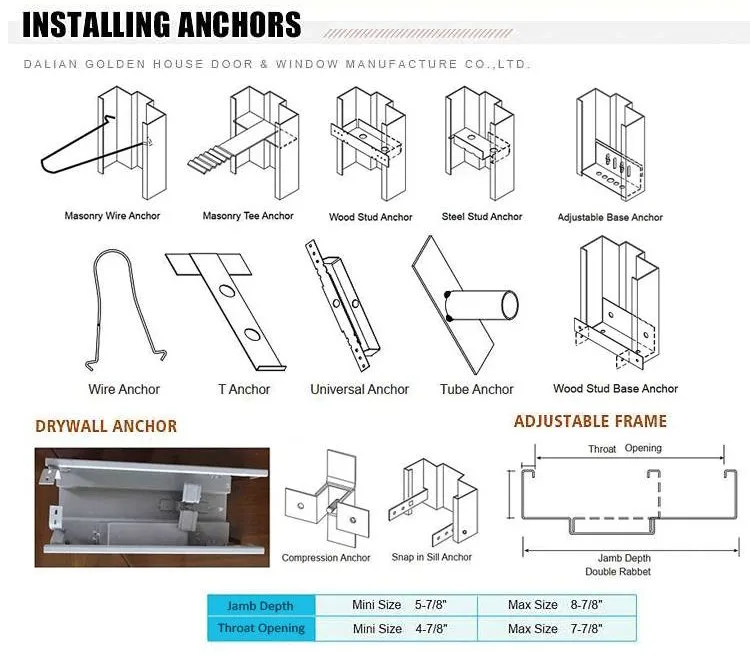 INSTALLING ANCHORS

DALIAN GOLDEN HOUSE DOOR & WINDOW MANUFACTURE CO.,LTD.

Masonry Wire Anchor

Masonry Tee Anchor

Wood Stud Anchor

Steel Stud Anchor

Adjustable Base Anchor

Wire Anchor

T Anchor

Universal Anchor

Tube Anchor

Wood Stud Base Anchor

DRYWALL ANCHOR

Compression Anchor

Snap in Sill Anchor

ADJUSTABLE FRAME

Throat Opening

Jamb Depth
Double Rabbet

| Jamb Depth | Mini Size 5-7/8" | Max Size 8-7/8" |
|---|---|---|
| Throat Opening | Mini Size 4-7/8" | Max Size 7-7/8" |