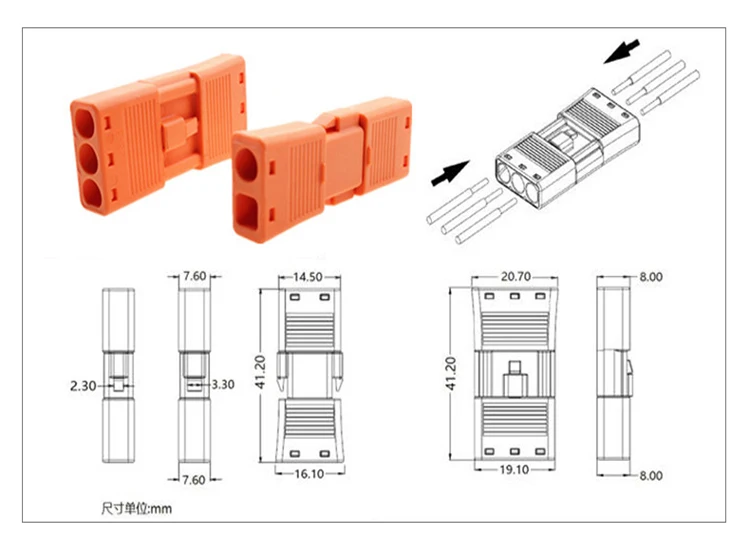 7.60

14.50

20.70

8.00

2.30

3.30

41.20

41.20

7.60

16.10

19.10

8.00

尺寸单位:mm