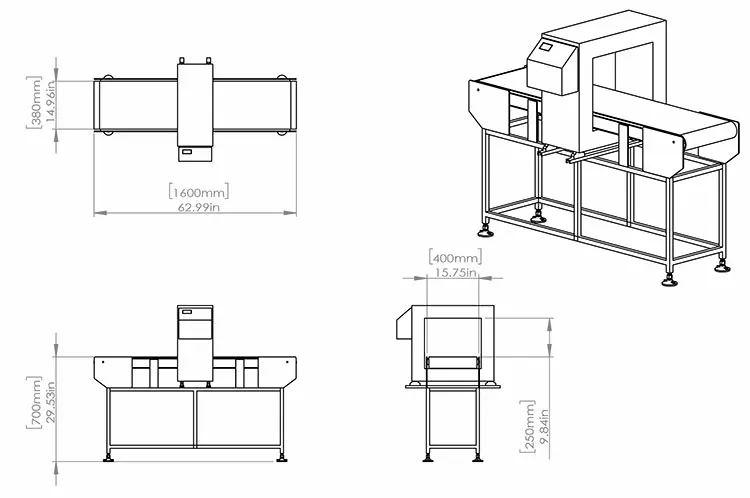 [380mm]
14.96in

[1600mm]
62.99in

[400mm]
15.75in

[700mm]
29.53in

[250mm]
9.84in