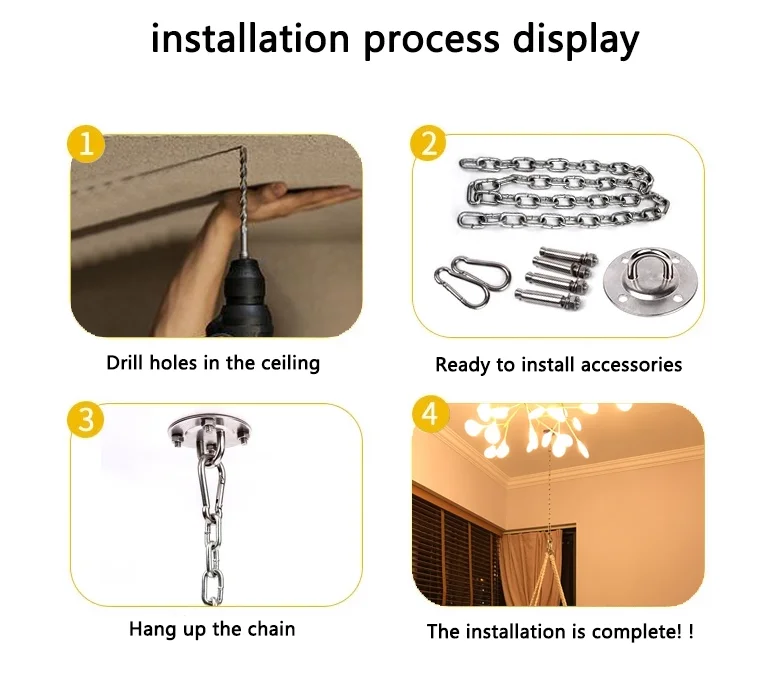 installation process display

1

Drill holes in the ceiling

2

Ready to install accessories

3

Hang up the chain

4

The installation is complete! !