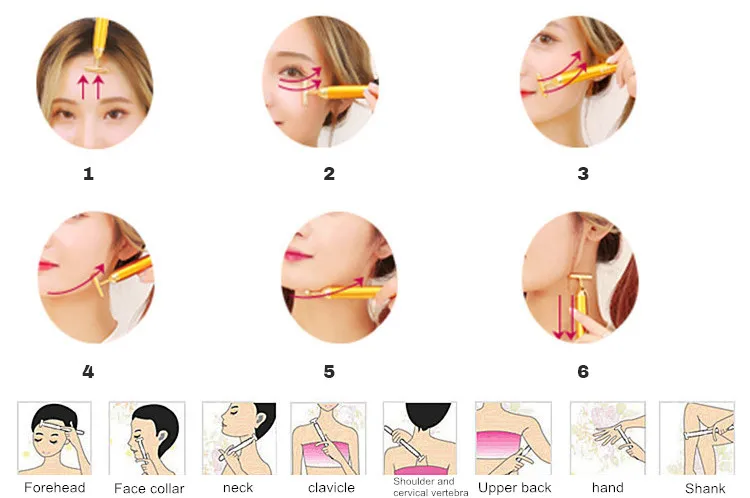 1

2

3

4

5

6

Forehead

Face collar

neck

clavicle

Shoulder and cervical vertebra

Upper back

hand

Shank