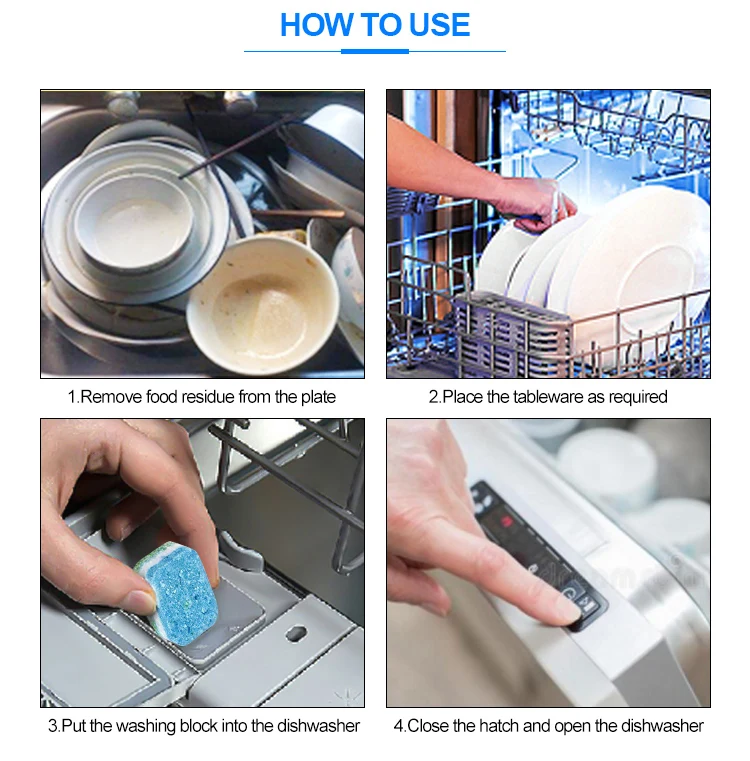 HOW TO USE

1.Remove food residue from the plate

2.Place the tableware as required

3.Put the washing block into the dishwasher

4.Close the hatch and open the dishwasher