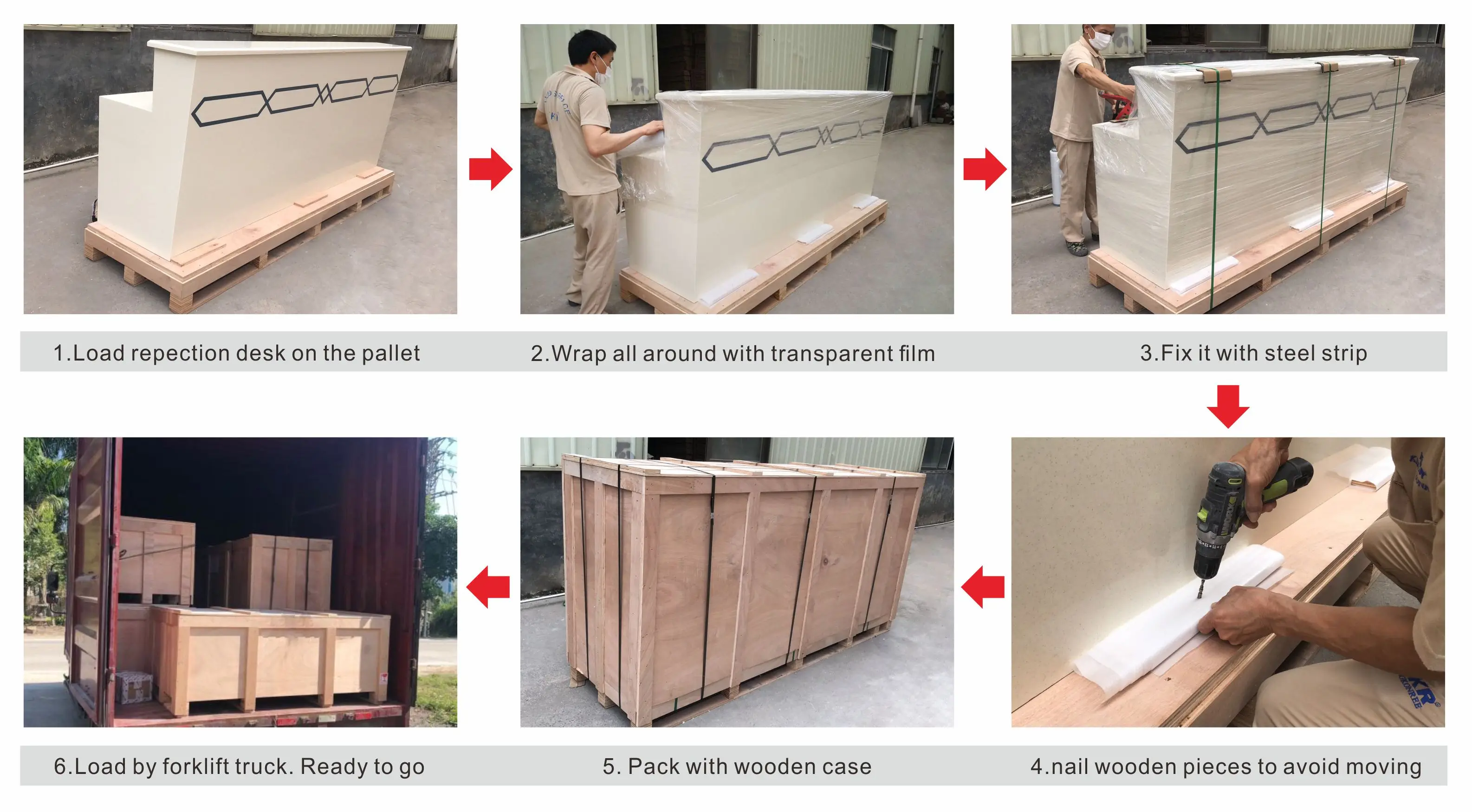 1.Load repection desk on the pallet

2.Wrap all around with transparent film

3.Fix it with steel strip

6.Load by forklift truck. Ready to go

5. Pack with wooden case

4.nail wooden pieces to avoid moving