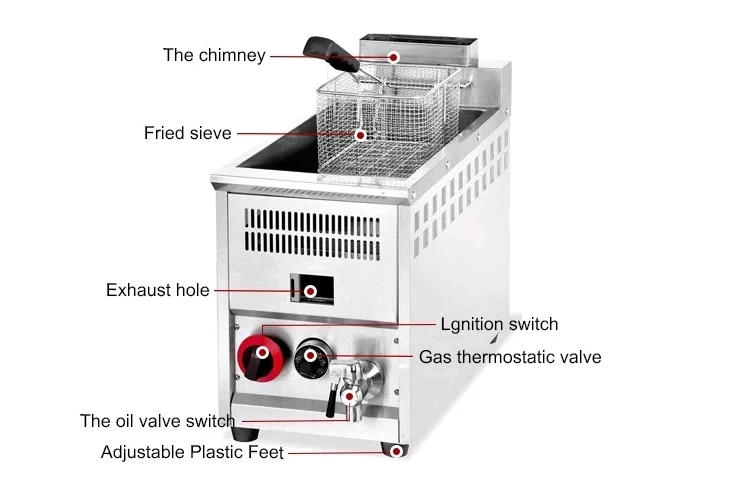 The chimney
Fried sieve
Exhaust hole
Lgnition switch
Gas thermostatic valve
The oil valve switch
Adjustable Plastic Feet