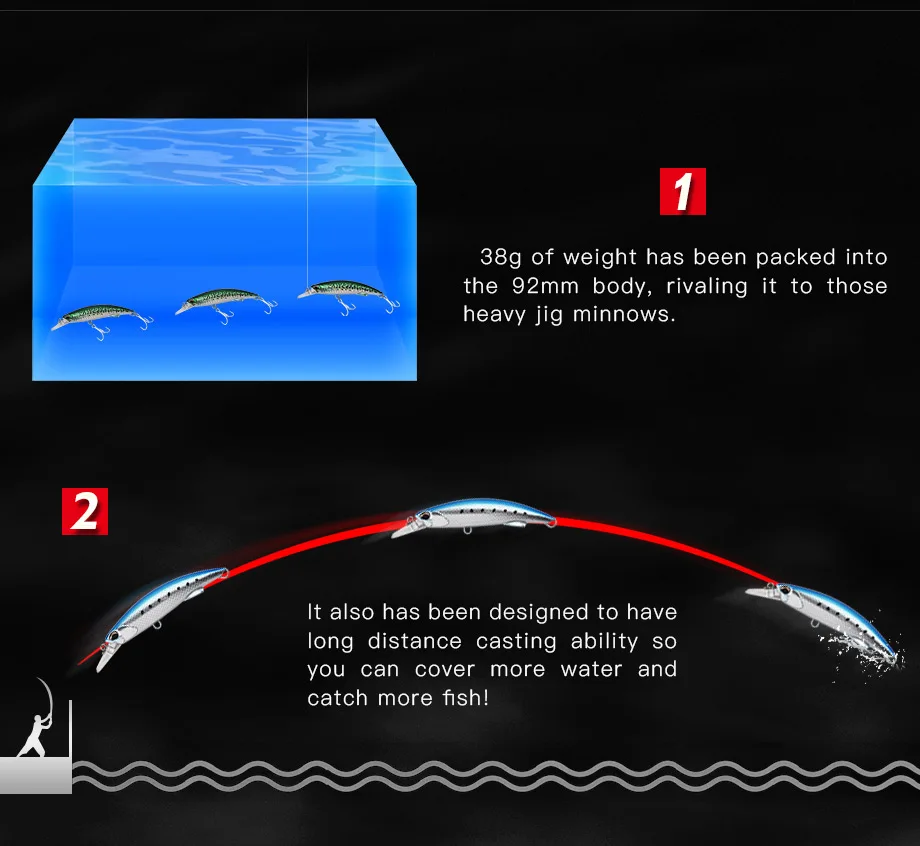 1

38g of weight has been packed into the 92mm body, rivaling it to those heavy jig minnows.

2

It also has been designed to have long distance casting ability so you can cover more water and catch more fish!