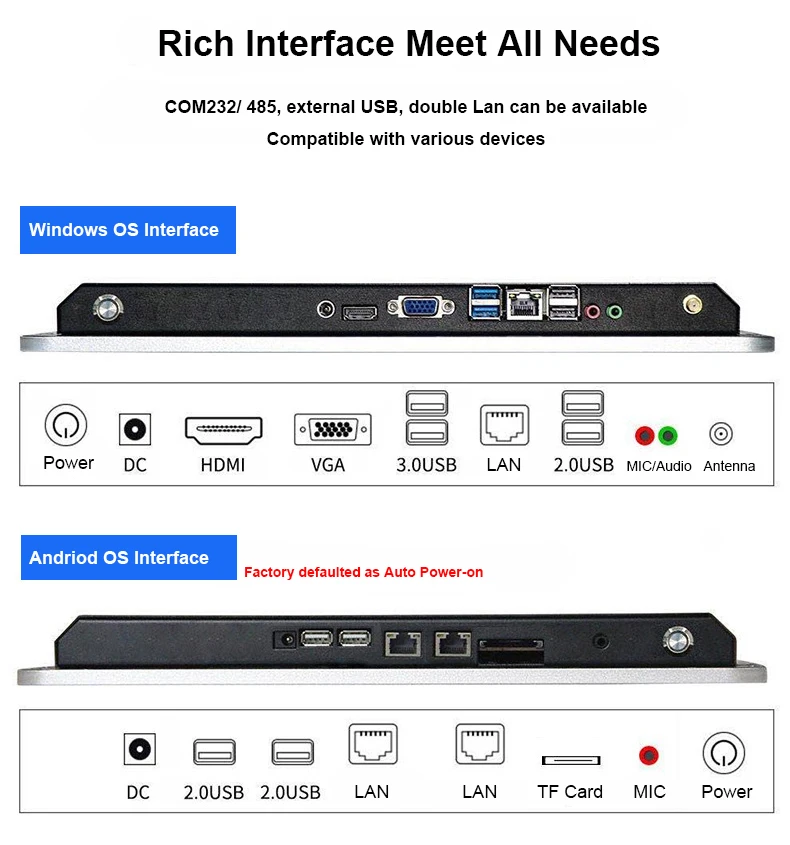 Rich Interface Meet All Needs

COM232/ 485, external USB, double Lan can be available
Compatible with various devices

Windows OS Interface

Power DC HDMI VGA 3.0USB LAN 2.0USB MIC/Audio Antenna

Andriod OS Interface

Factory defaulted as Auto Power-on

DC 2.0USB 2.0USB LAN LAN TF Card MIC Power