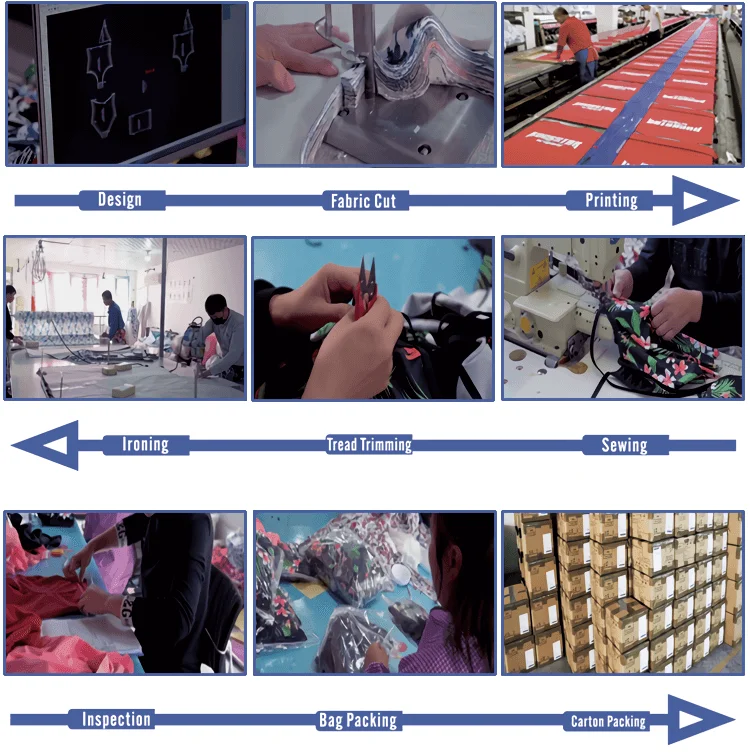 Design

Fabric Cut

Printing

Ironing

Tread Trimming

Sewing

Inspection

Bag Packing

Carton Packing