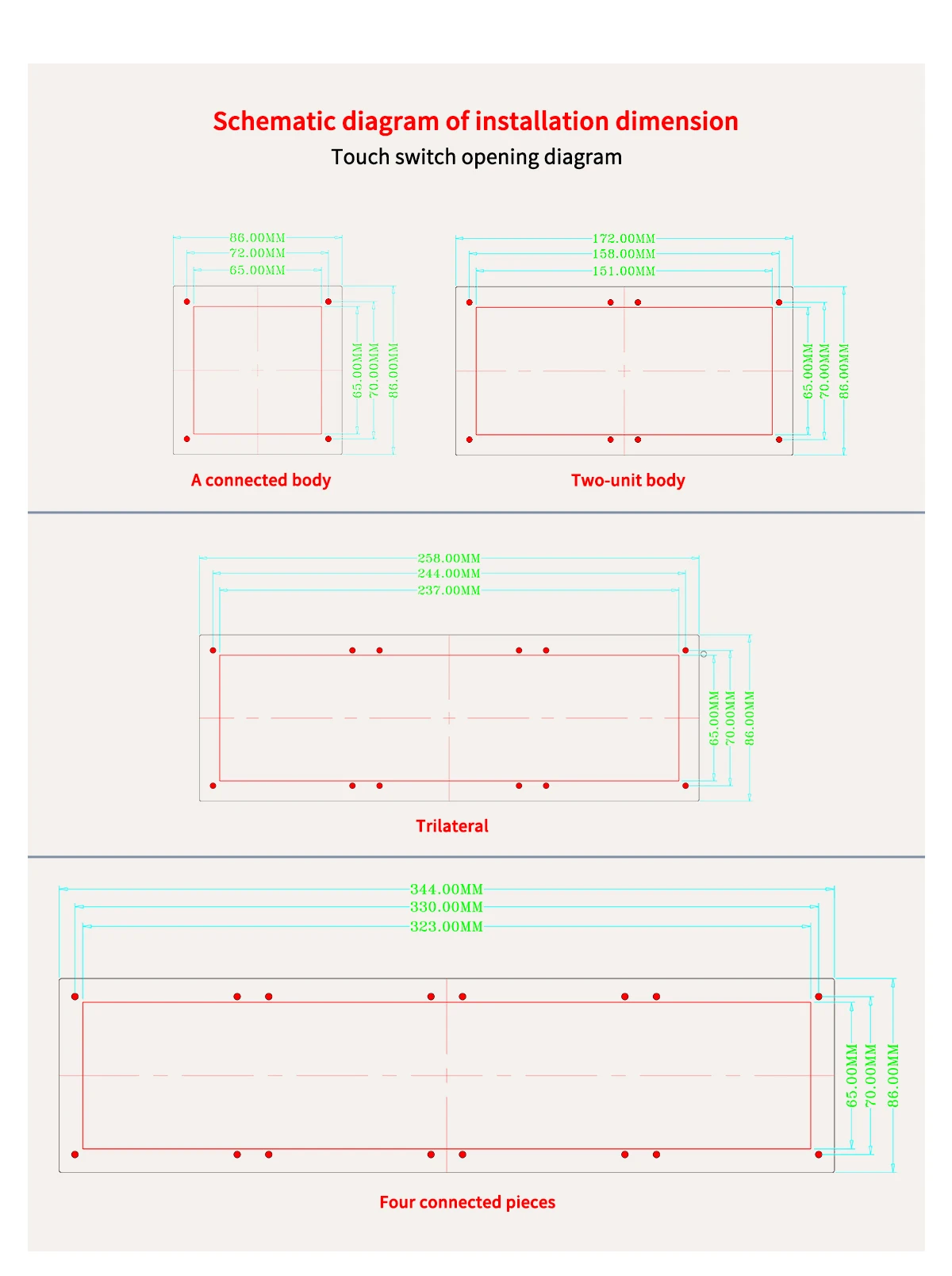 Schematic diagram of installation dimension
Touch switch opening diagram

86.00MM
72.00MM
65.00MM
65.00MM
70.00MM
86.00MM

A connected body

172.00MM
158.00MM
151.00MM
65.00MM
70.00MM
86.00MM

Two-unit body

258.00MM
244.00MM
237.00MM
65.00MM
70.00MM
86.00MM

Trilateral

344.00MM
330.00MM
323.00MM
65.00MM
70.00MM
86.00MM

Four connected pieces