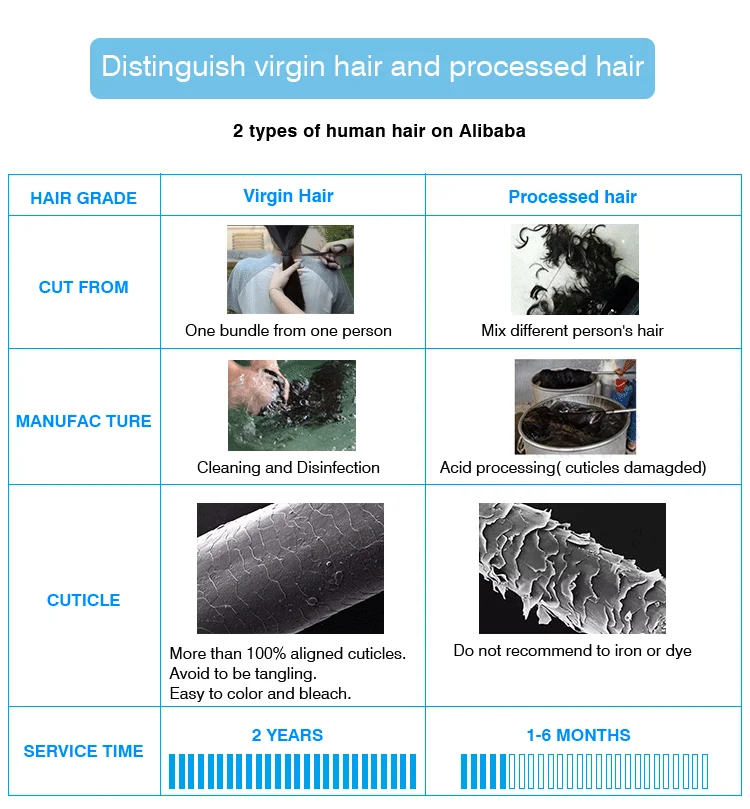 Distinguish virgin hair and processed hair

2 types of human hair on Alibaba

| HAIR GRADE | Virgin Hair | Processed hair |
|---|---|---|
| CUT FROM | One bundle from one person | Mix different person's hair |
| MANUFAC TURE | Cleaning and Disinfection | Acid processing( cuticles damagded) |
| CUTICLE | More than 100% aligned cuticles. Avoid to be tangling. Easy to color and bleach. | Do not recommend to iron or dye |
| SERVICE TIME | 2 YEARS | 1-6 MONTHS |