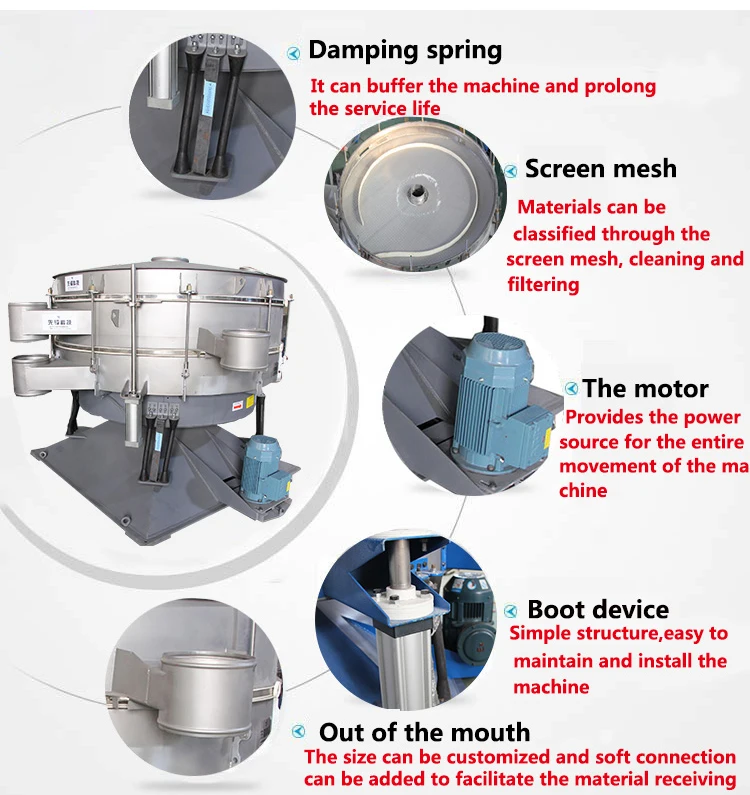 Damping spring
It can buffer the machine and prolong the service life

Screen mesh
Materials can be classified through the screen mesh, cleaning and filtering

The motor
Provides the power source for the entire movement of the ma chine

Boot device
Simple structure,easy to maintain and install the machine

Out of the mouth
The size can be customized and soft connection can be added to facilitate the material receiving