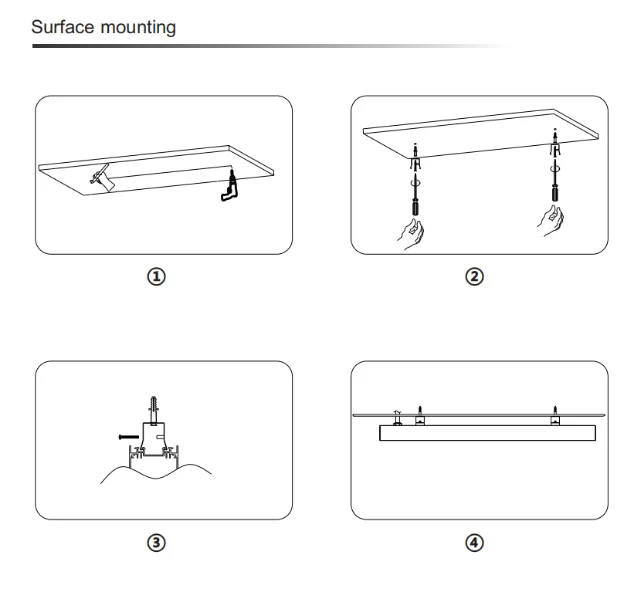 Surface mounting

①

②

③

④