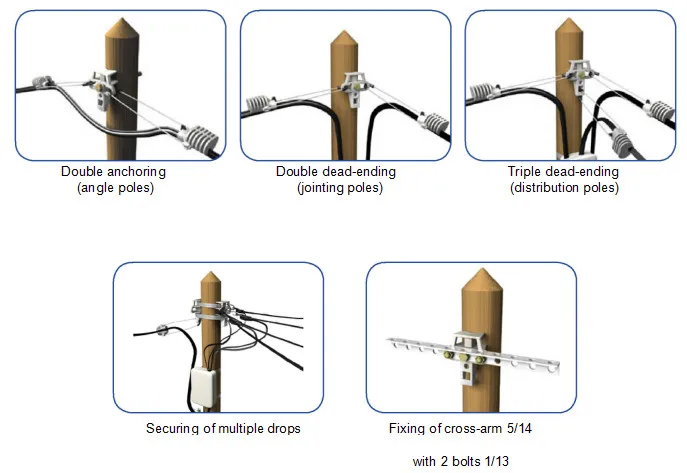 Double anchoring
(angle poles)

Double dead-ending
(jointing poles)

Triple dead-ending
(distribution poles)

Securing of multiple drops

Fixing of cross-arm 5/14

with 2 bolts 1/13