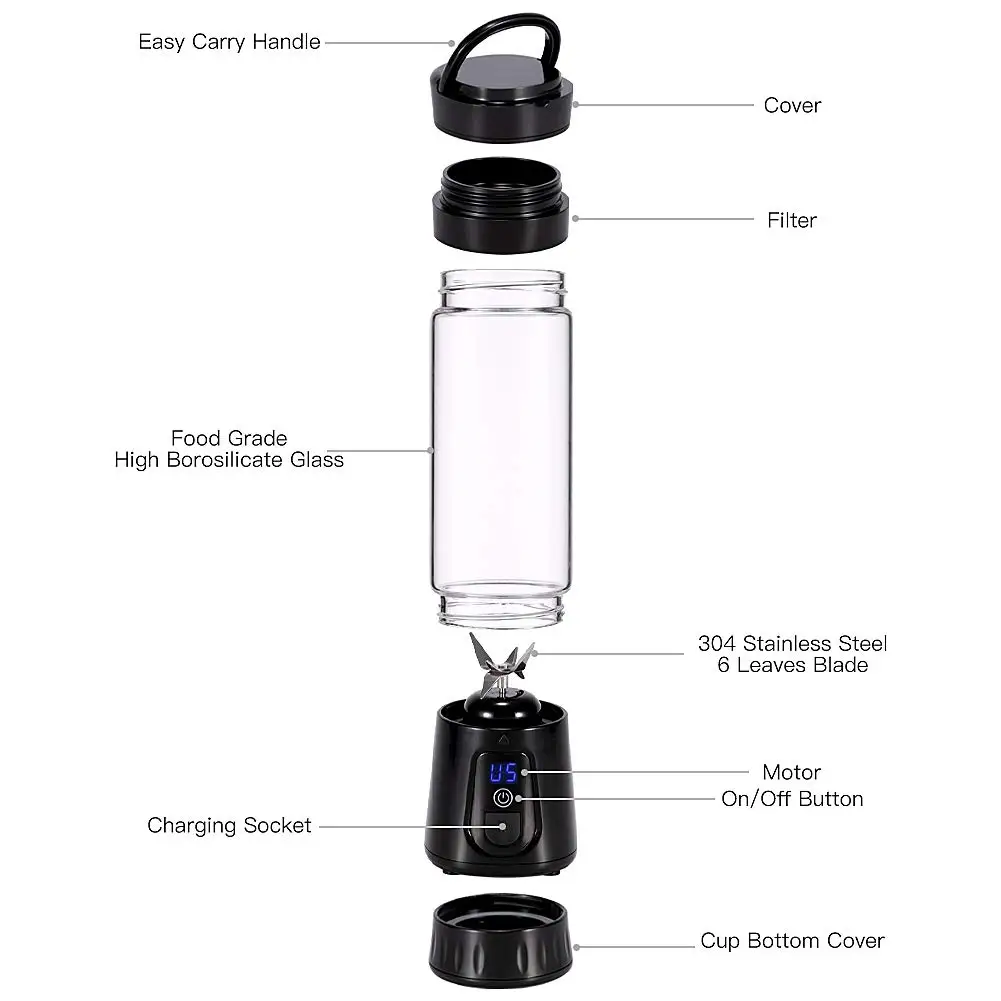 Easy Carry Handle

Cover

Filter

Food Grade
High Borosilicate Glass

304 Stainless Steel
6 Leaves Blade

US

Motor

On/Off Button

Charging Socket

Cup Bottom Cover