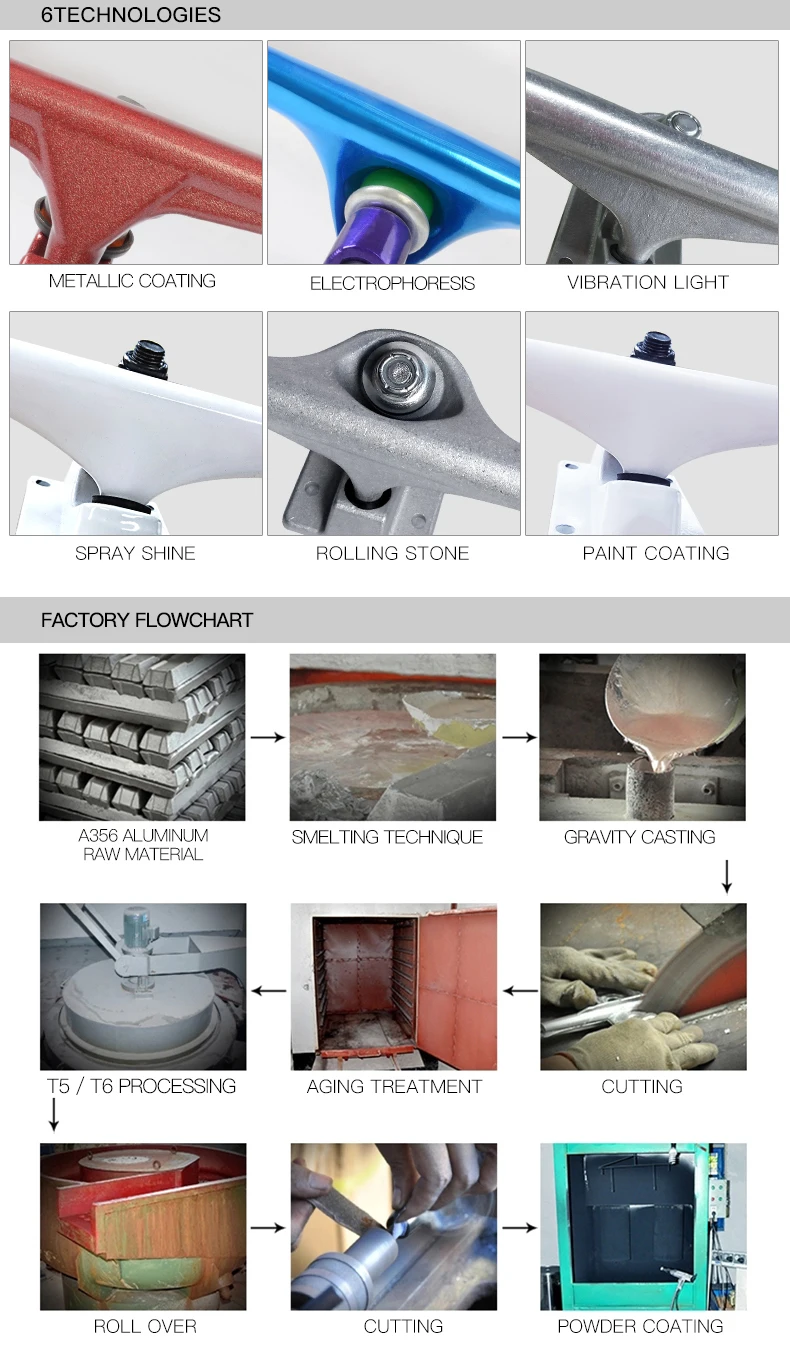 6TECHNOLOGIES

METALLIC COATING

ELECTROPHORESIS

VIBRATION LIGHT

SPRAY SHINE

ROLLING STONE

PAINT COATING

FACTORY FLOWCHART

A356 ALUMINUM RAW MATERIAL

SMELTING TECHNIQUE

GRAVITY CASTING

CUTTING

AGING TREATMENT

T5 / T6 PROCESSING

ROLL OVER

CUTTING

POWDER COATING