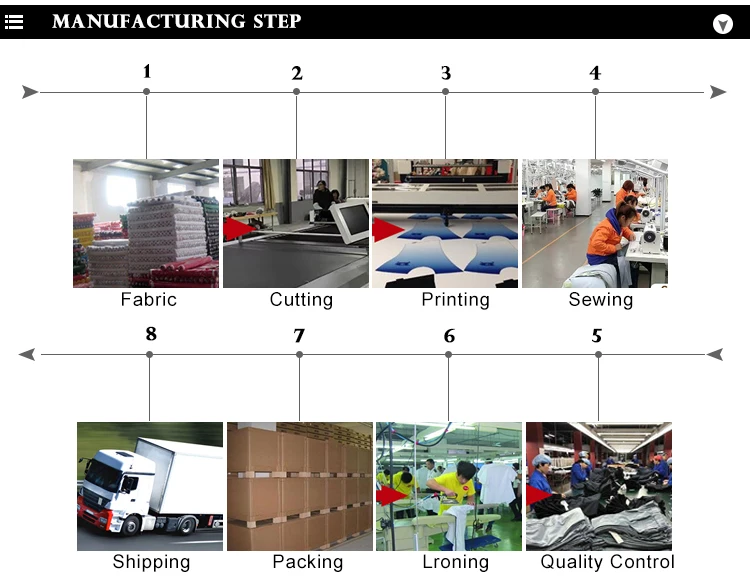 MANUFACTURING STEP

1 2 3 4

Fabric Cutting Printing Sewing

8 7 6 5

Shipping Packing Lroning Quality Control