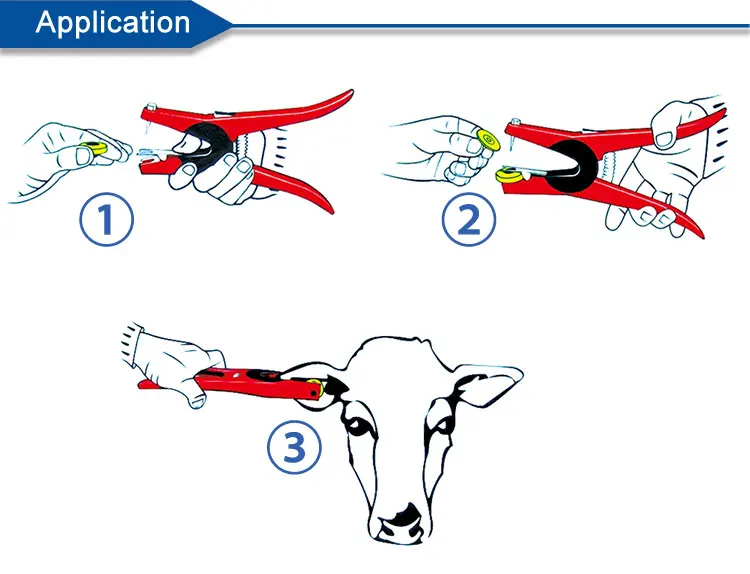 Application

1

2

3