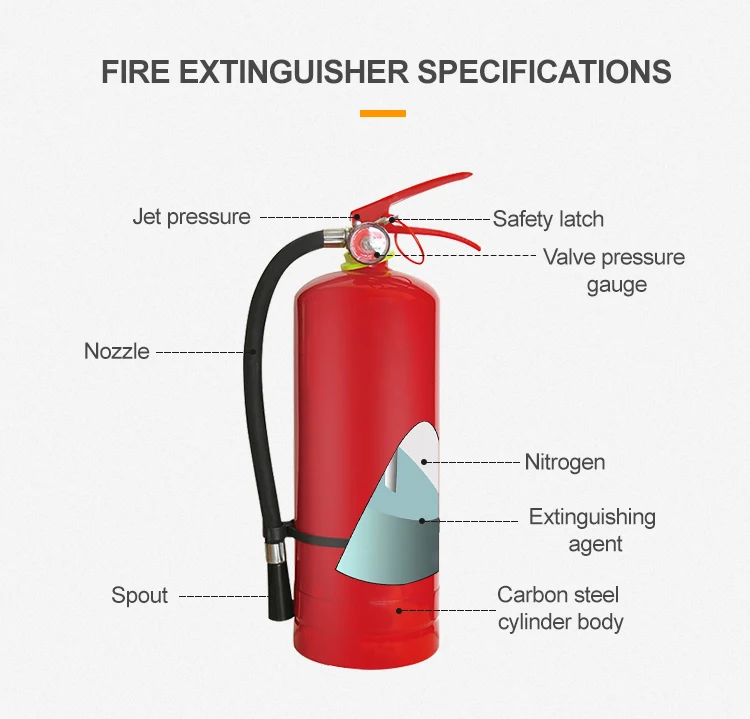 FIRE EXTINGUISHER SPECIFICATIONS

Jet pressure

Safety latch

Valve pressure gauge

Nozzle

Nitrogen

Extinguishing agent

Spout

Carbon steel cylinder body