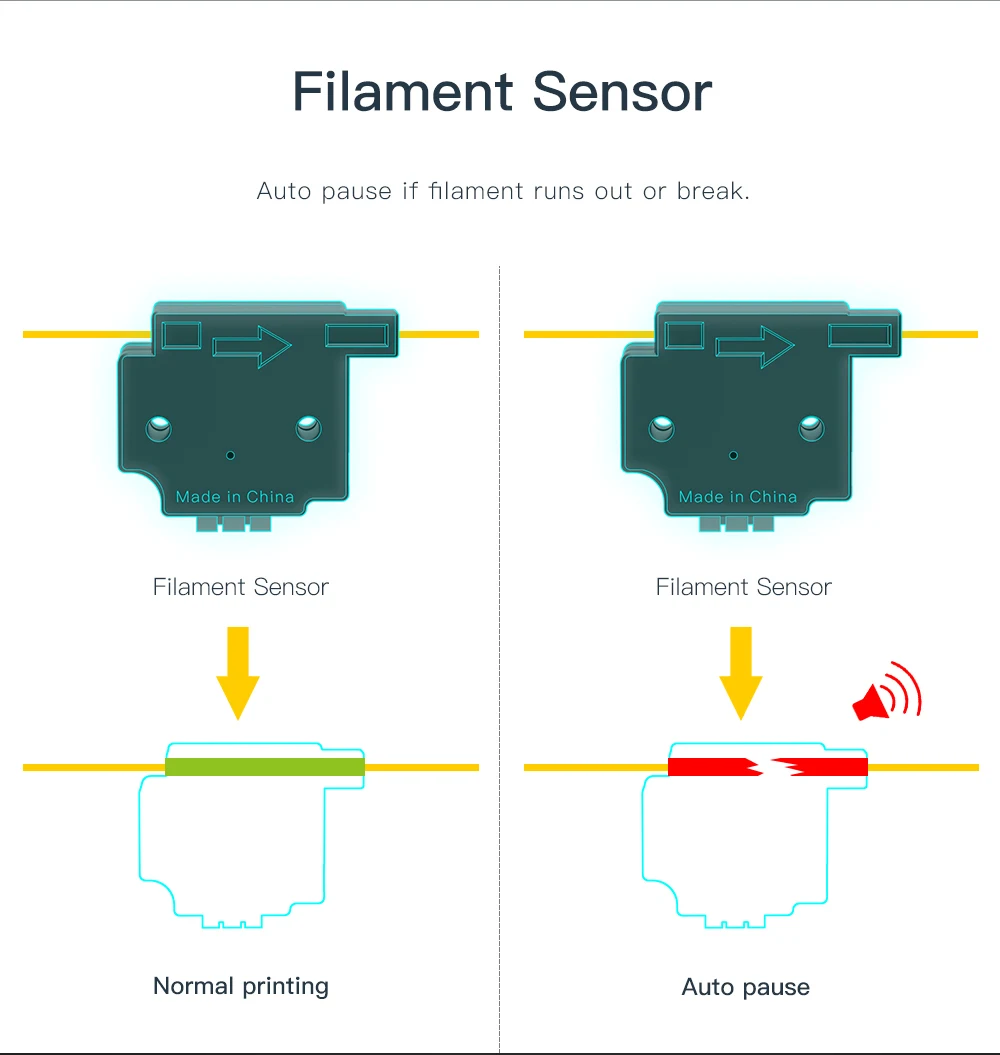 Filament Sensor

Auto pause if filament runs out or break.

Made in China

Filament Sensor

Normal printing

Made in China

Filament Sensor

Auto pause