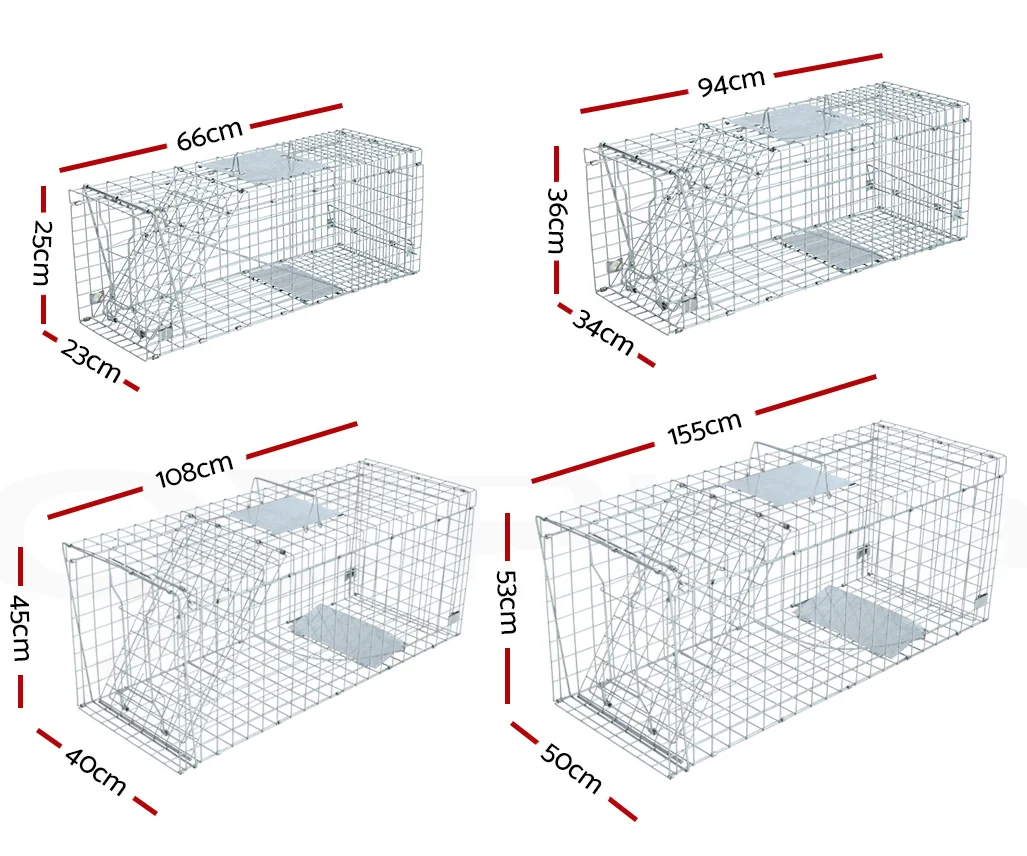 66cm
25cm
23cm

94cm
36cm
34cm

108cm
45cm
40cm

155cm
53cm
50cm