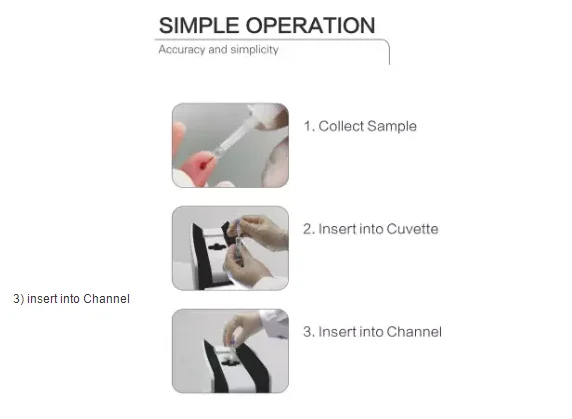 SIMPLE OPERATION

Accuracy and simplicity

1. Collect Sample

2. Insert into Cuvette

3) insert into Channel

3. Insert into Channel