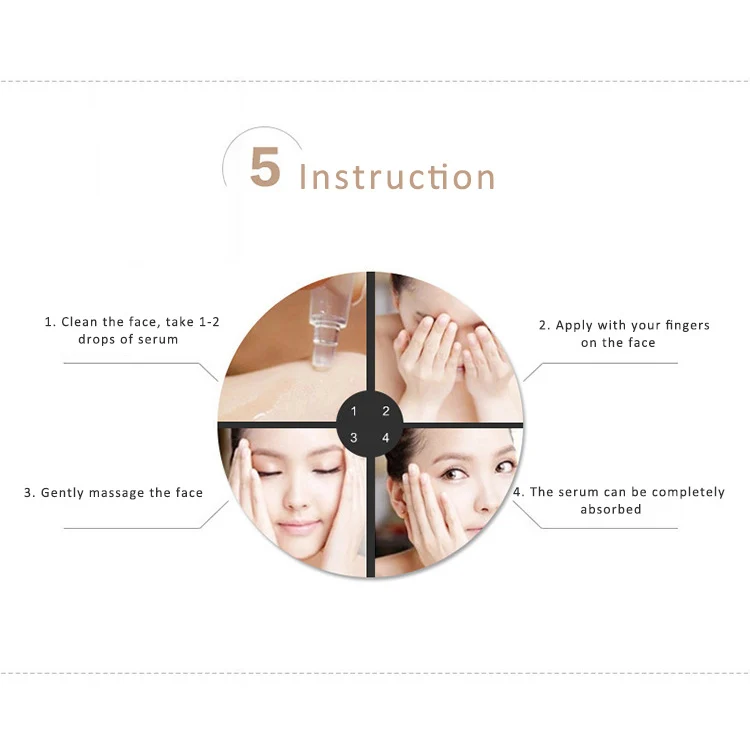 5 Instruction

1. Clean the face, take 1-2 drops of serum

2. Apply with your fingers on the face

1
2
3
4

3. Gently massage the face

4. The serum can be completely absorbed