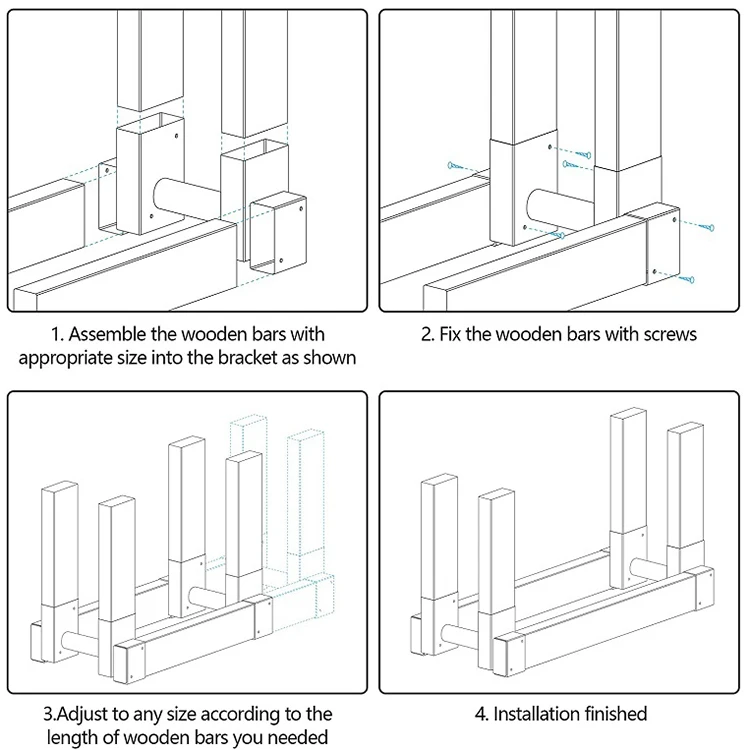 1. Assemble the wooden bars with appropriate size into the bracket as shown

2. Fix the wooden bars with screws

3.Adjust to any size according to the length of wooden bars you needed

4. Installation finished