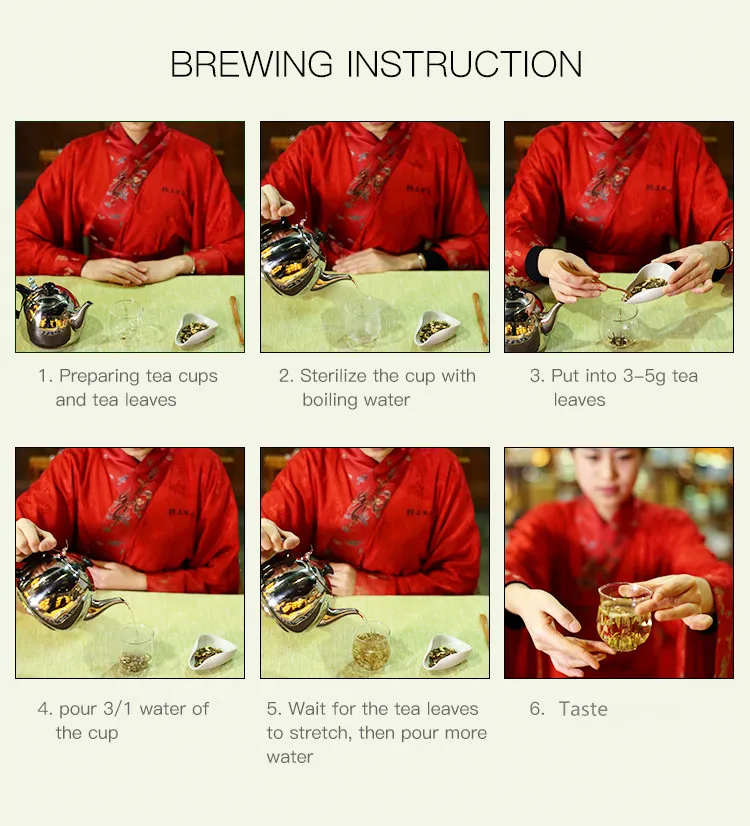 BREWING INSTRUCTION

1. Preparing tea cups and tea leaves

2. Sterilize the cup with boiling water

3. Put into 3-5g tea leaves

4. pour 3/1 water of the cup

5. Wait for the tea leaves to stretch, then pour more water

6. Taste