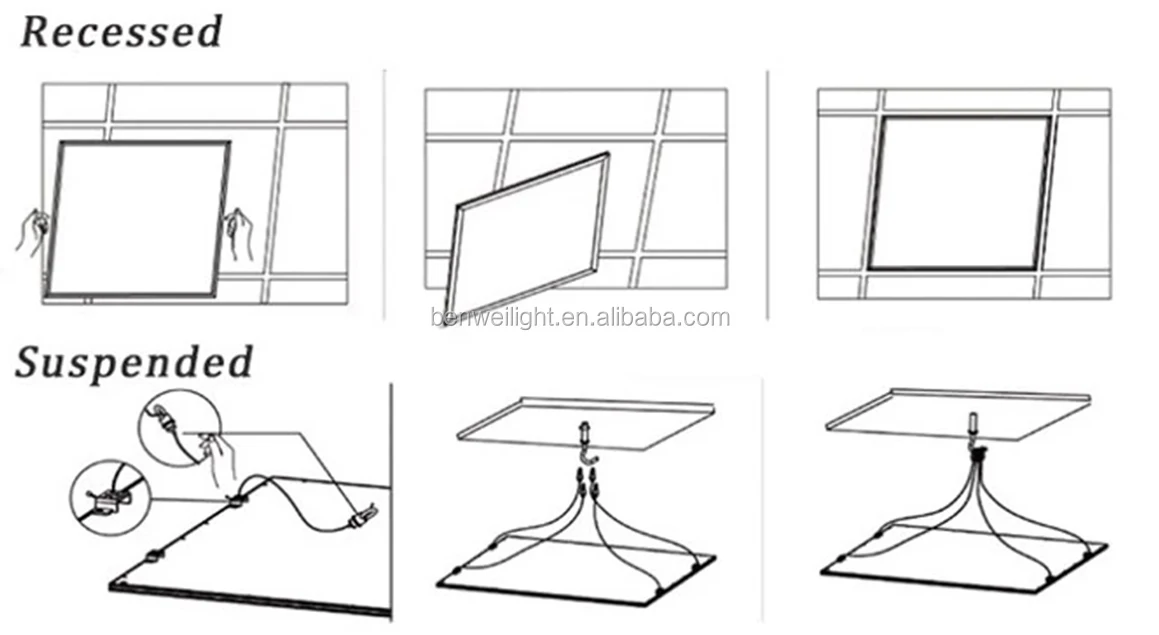 Recessed

benweilight.en.alibaba.com

Suspended