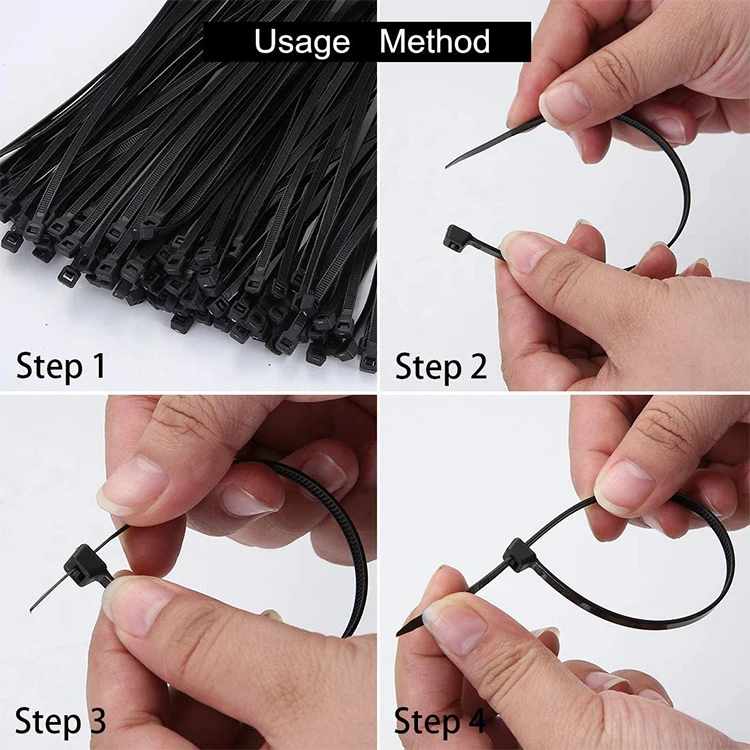 Usage Method

Step 1

Step 2

Step 3

Step 4