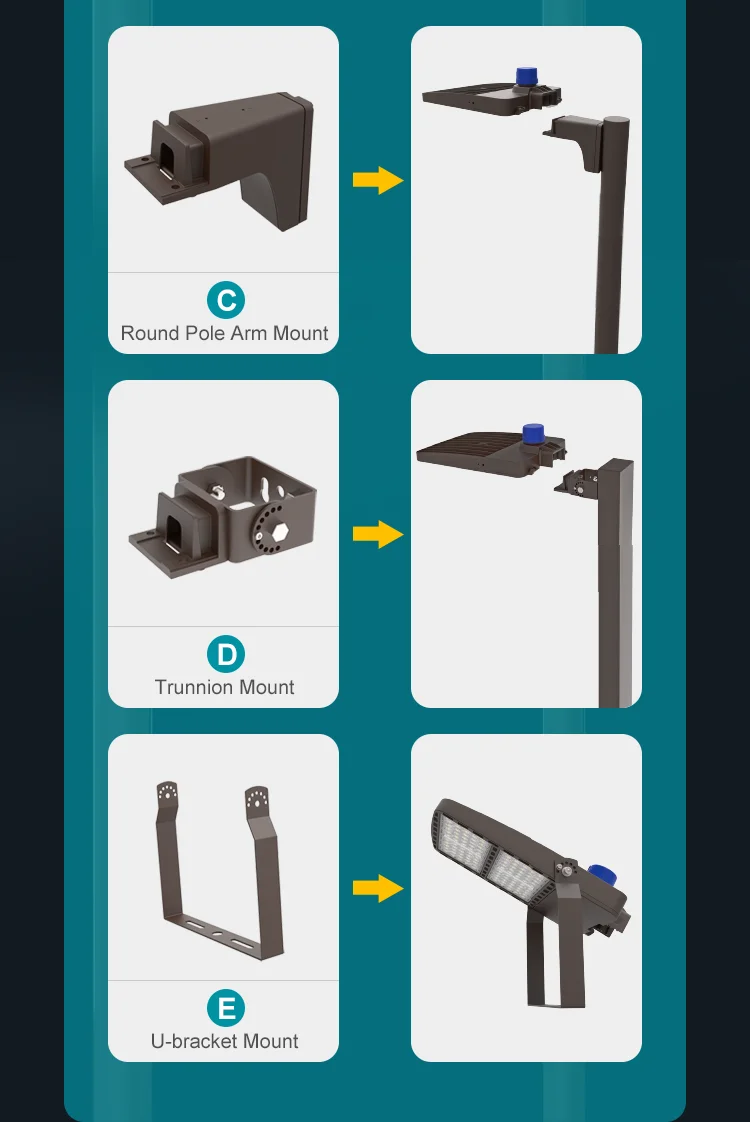 C
Round Pole Arm Mount

D
Trunnion Mount

E
U-bracket Mount