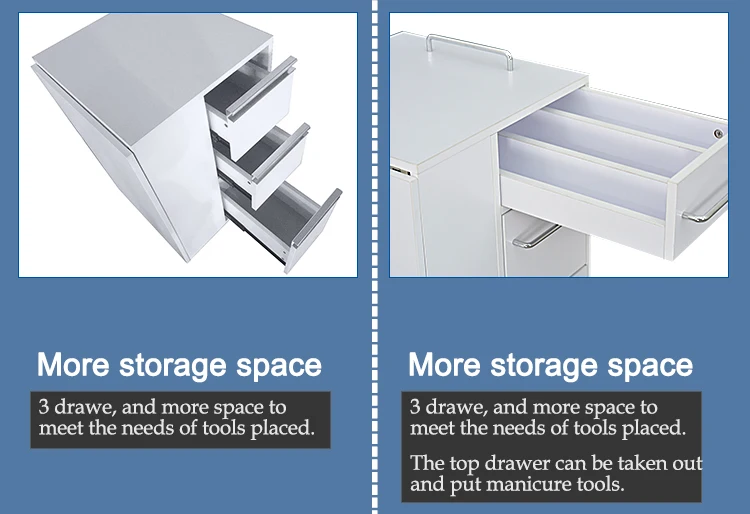 More storage space

3 drawe, and more space to meet the needs of tools placed.

More storage space

3 drawe, and more space to meet the needs of tools placed.

The top drawer can be taken out and put manicure tools.