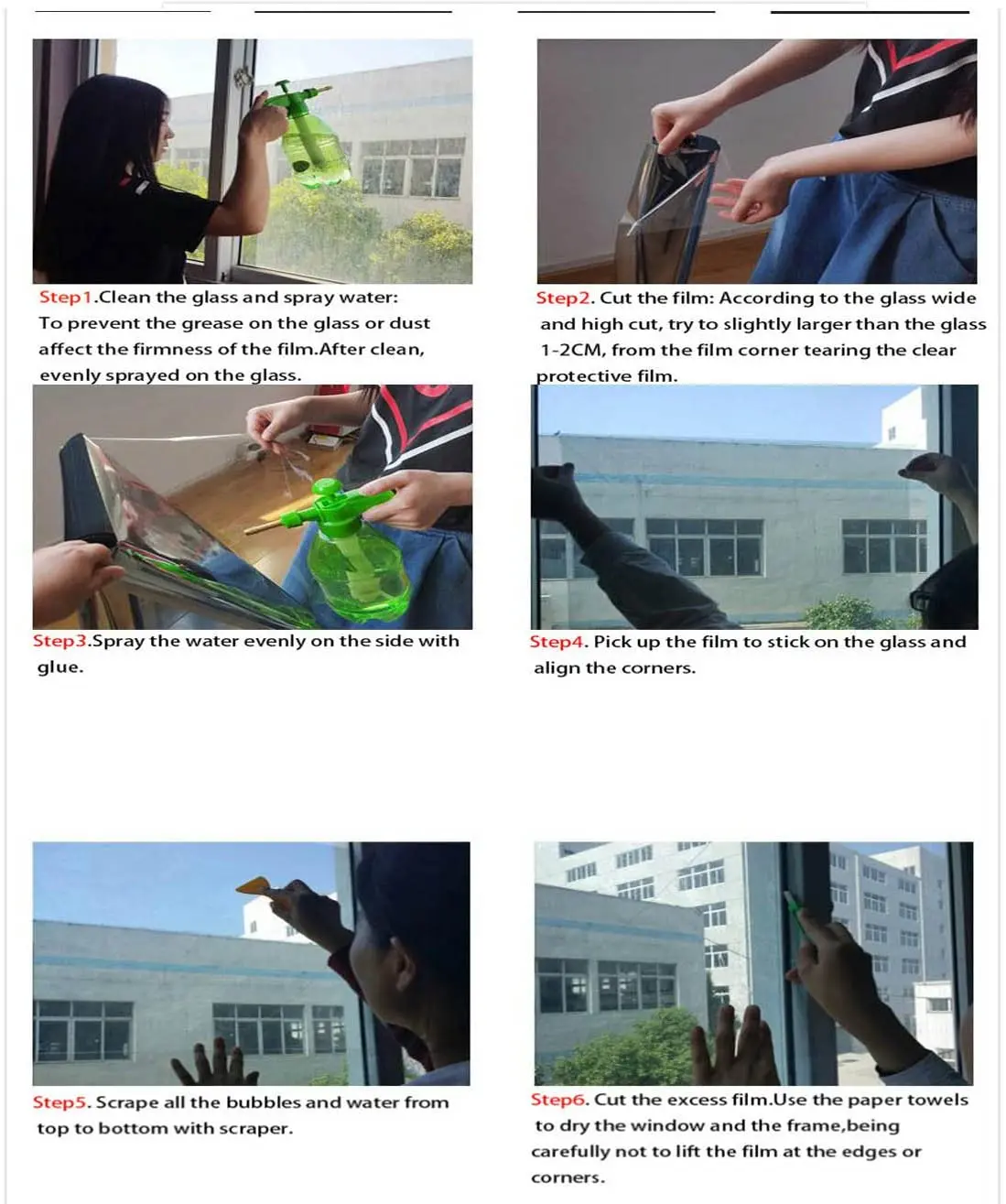 Step1.Clean the glass and spray water: To prevent the grease on the glass or dust affect the firmness of the film.After clean, evenly sprayed on the glass.

Step2. Cut the film: According to the glass wide and high cut, try to slightly larger than the glass 1-2CM, from the film corner tearing the clear protective film.

Step3.Spray the water evenly on the side with glue.

Step4. Pick up the film to stick on the glass and align the corners.

Step5. Scrape all the bubbles and water from top to bottom with scraper.

Step6. Cut the excess film.Use the paper towels to dry the window and the frame,being carefully not to lift the film at the edges or corners.