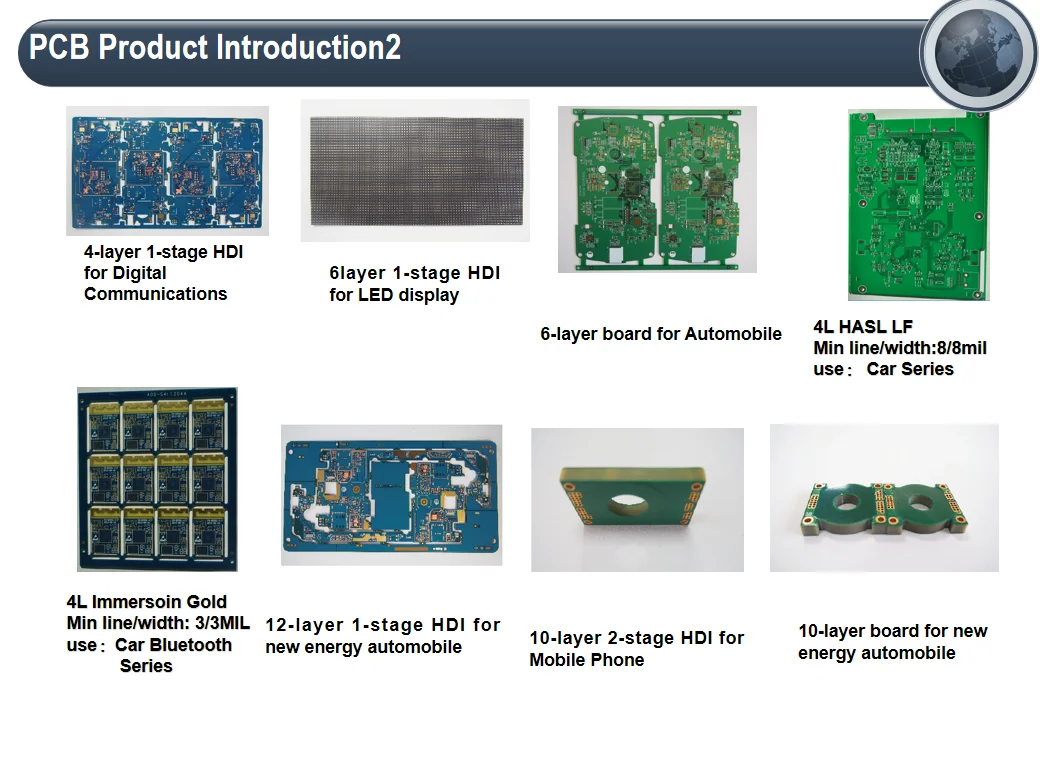 PCB Product Introduction2

4-layer 1-stage HDI for Digital Communications

6layer 1-stage HDI for LED display

6-layer board for Automobile

4L HASL LF
Min line/width:8/8mil
use： Car Series

4L Immersoin Gold
Min line/width: 3/3MIL
use： Car Bluetooth Series

12-layer 1-stage HDI for new energy automobile

10-layer 2-stage HDI for Mobile Phone

10-layer board for new energy automobile