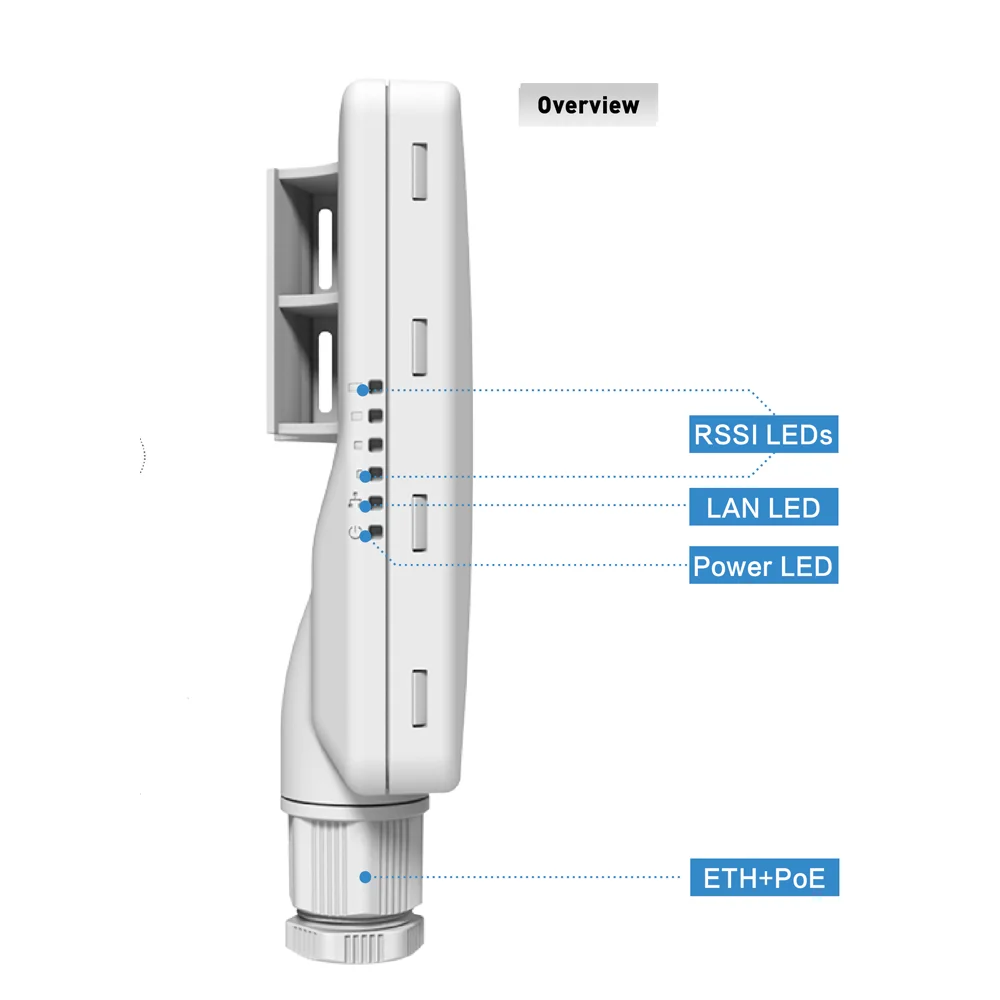 Overview

RSSI LEDs

LAN LED

Power LED

ETH+PoE