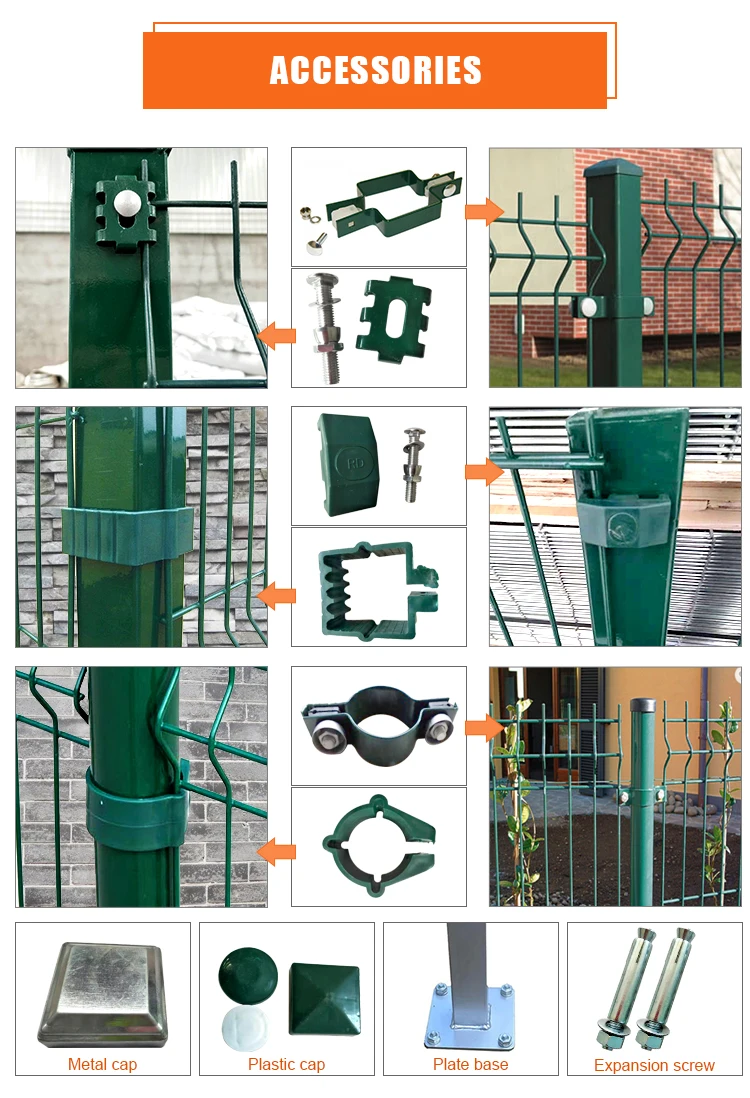 ACCESSORIES

Metal cap

Plastic cap

Plate base

Expansion screw