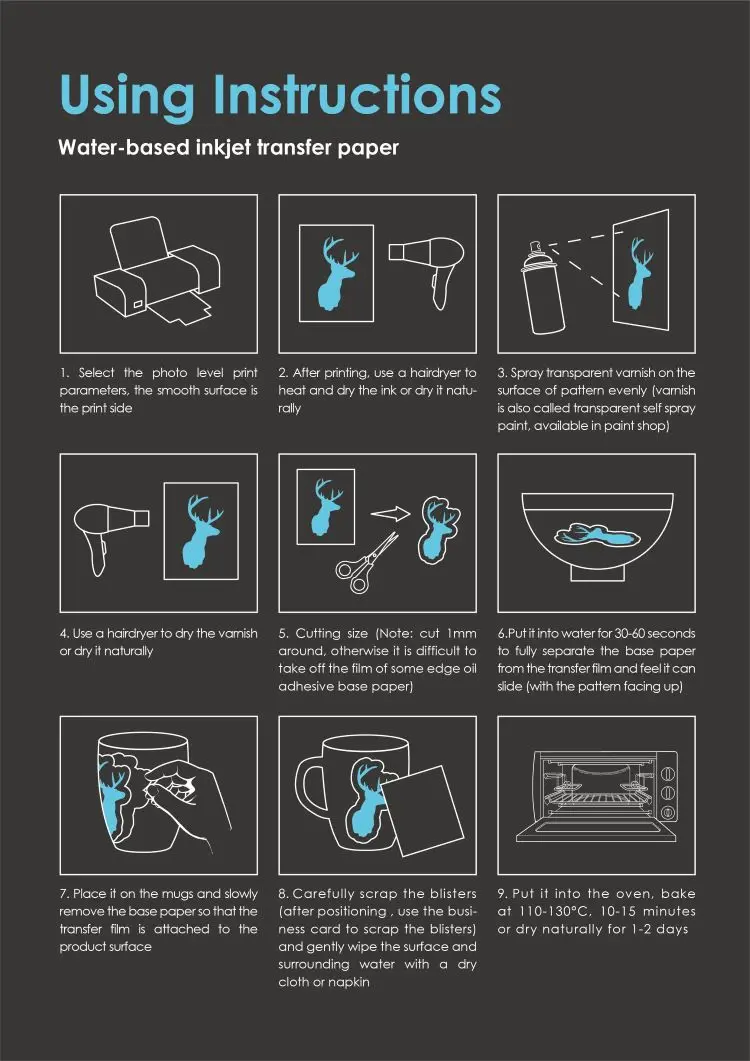 Using Instructions

Water-based inkjet transfer paper

1. Select the photo level print parameters, the smooth surface is the print side

2. After printing, use a hairdryer to heat and dry the ink or dry it naturally

3. Spray transparent varnish on the surface of pattern evenly (varnish is also called transparent self spray paint, available in paint shop)

4. Use a hairdryer to dry the varnish or dry it naturally

5. Cutting size (Note: cut 1mm around, otherwise it is difficult to take off the film of some edge oil adhesive base paper)

6.Put it into water for 30-60 seconds to fully separate the base paper from the transfer film and feel it can slide (with the pattern facing up)

7. Place it on the mugs and slowly remove the base paper so that the transfer film is attached to the product surface

8. Carefully scrap the blisters (after positioning , use the business card to scrap the blisters) and gently wipe the surface and surrounding water with a dry cloth or napkin

9. Put it into the oven, bake at 110-130°C, 10-15 minutes or dry naturally for 1-2 days