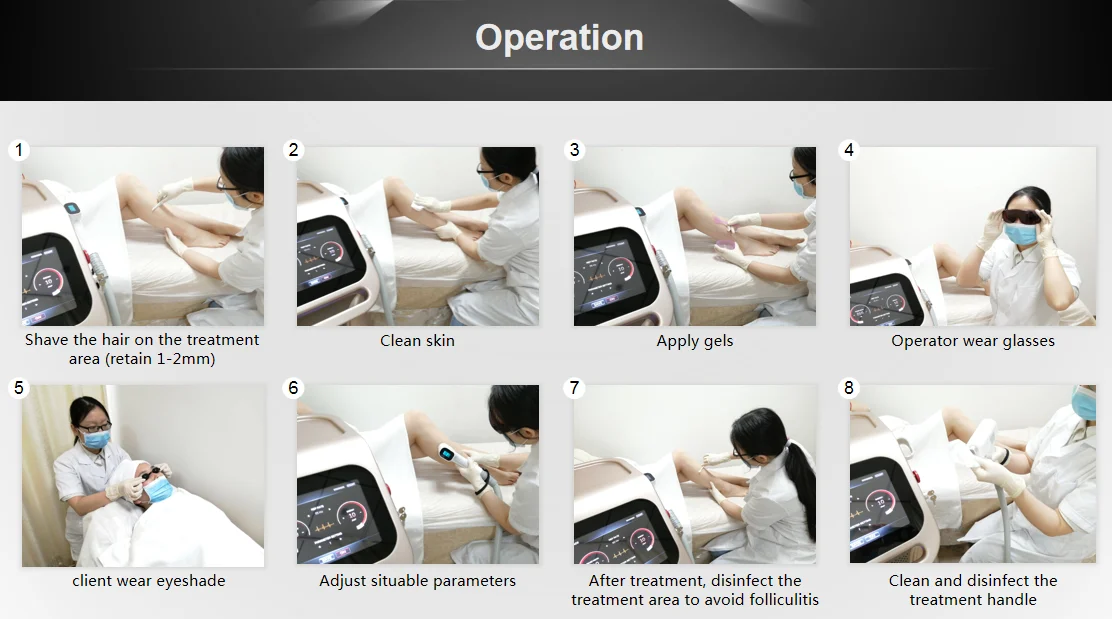 Operation

1
Shave the hair on the treatment area (retain 1-2mm)

2
Clean skin

3
Apply gels

4
Operator wear glasses

5
client wear eyeshade

6
Adjust situable parameters

7
After treatment, disinfect the treatment area to avoid folliculitis

8
Clean and disinfect the treatment handle