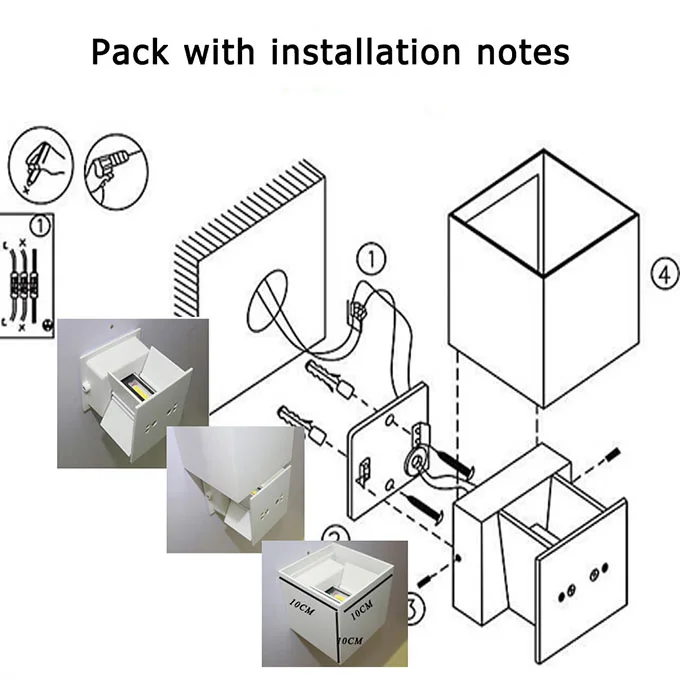 Pack with installation notes

①

①

④

②

③

10CM

10CM

10CM