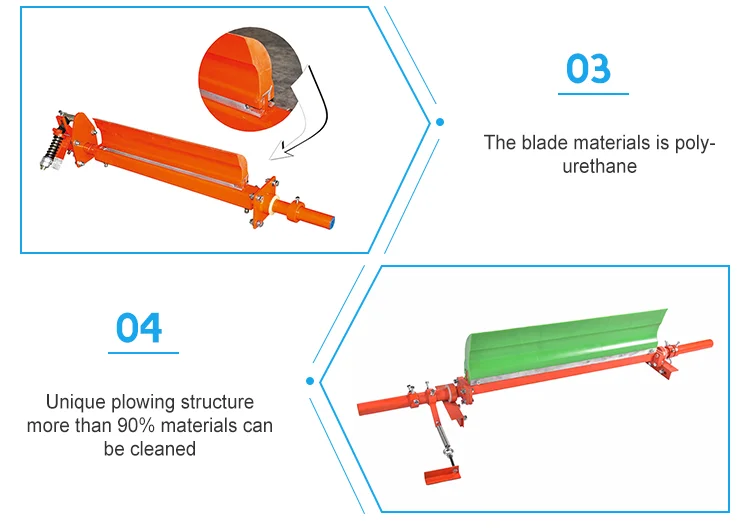 03

The blade materials is polyurethane

04

Unique plowing structure more than 90% materials can be cleaned