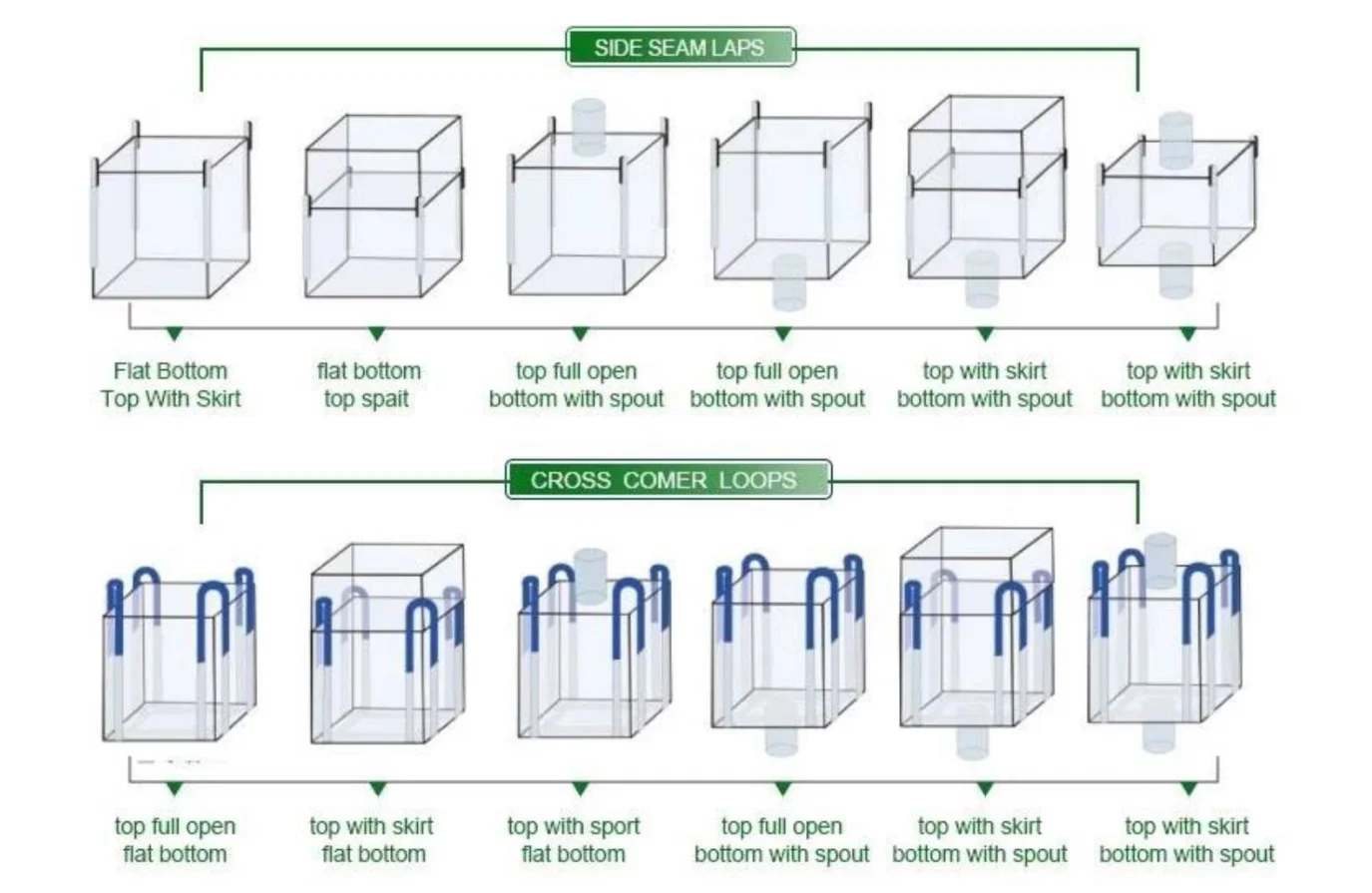 SIDE SEAM LAPS

Flat Bottom
Top With Skirt

flat bottom
top spait

top full open
bottom with spout

top full open
bottom with spout

top with skirt
bottom with spout

top with skirt
bottom with spout

CROSS COMER LOOPS

top full open
flat bottom

top with skirt
flat bottom

top with sport
flat bottom

top full open
bottom with spout

top with skirt
bottom with spout

top with skirt
bottom with spout